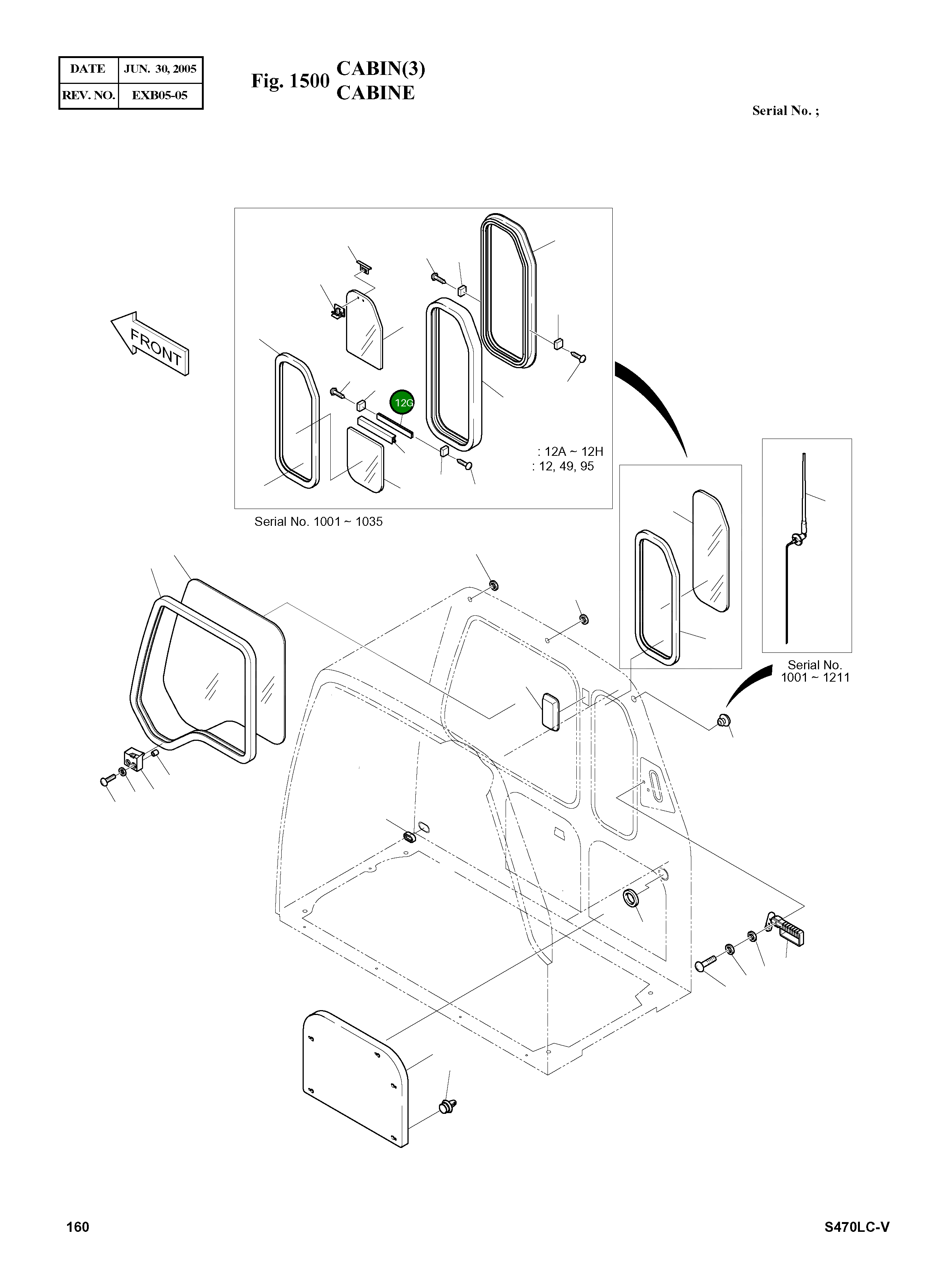 | DATE | JUN. 30, 2005 |
|---|---|
| REV. NO. | EXB05-05 |

Fig. 1500 CABIN(3) CABINE

Serial No. ;

FRONT

12G

: 12A ~ 12H
: 12, 49, 95

Serial No. 1001 ~ 1035

Serial No. 1001 ~ 1211

160

S470LC-V