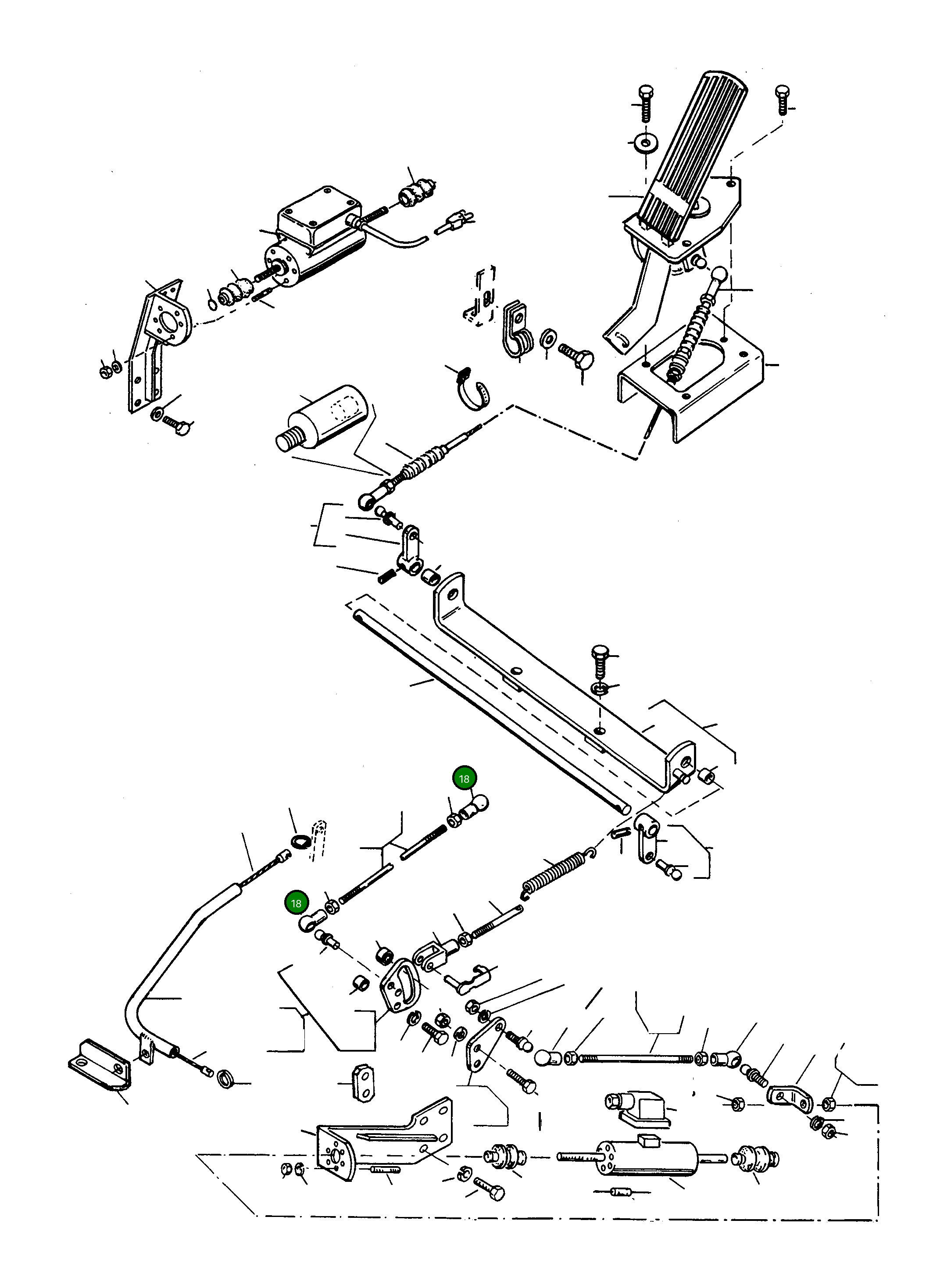 18

18