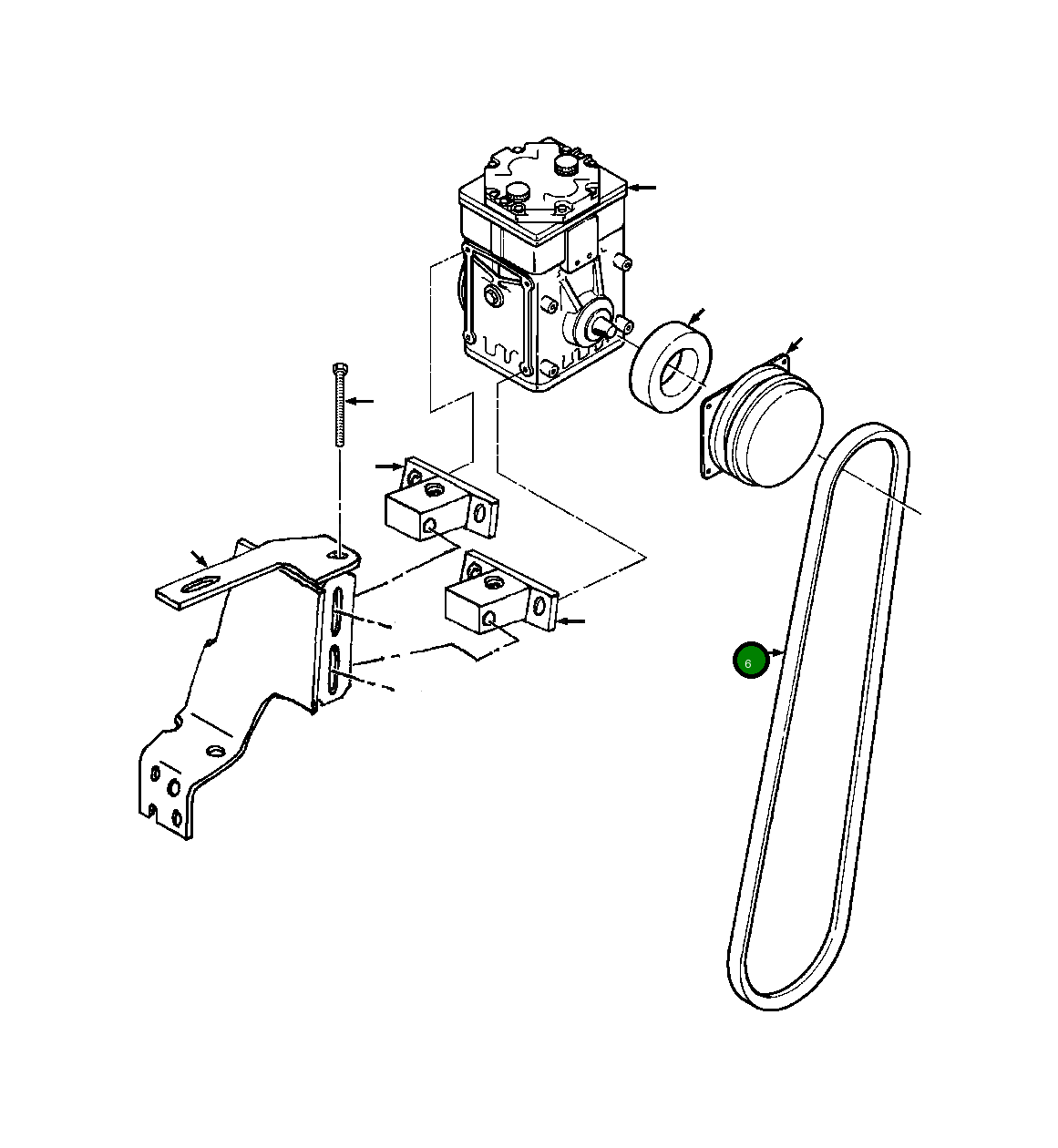 6