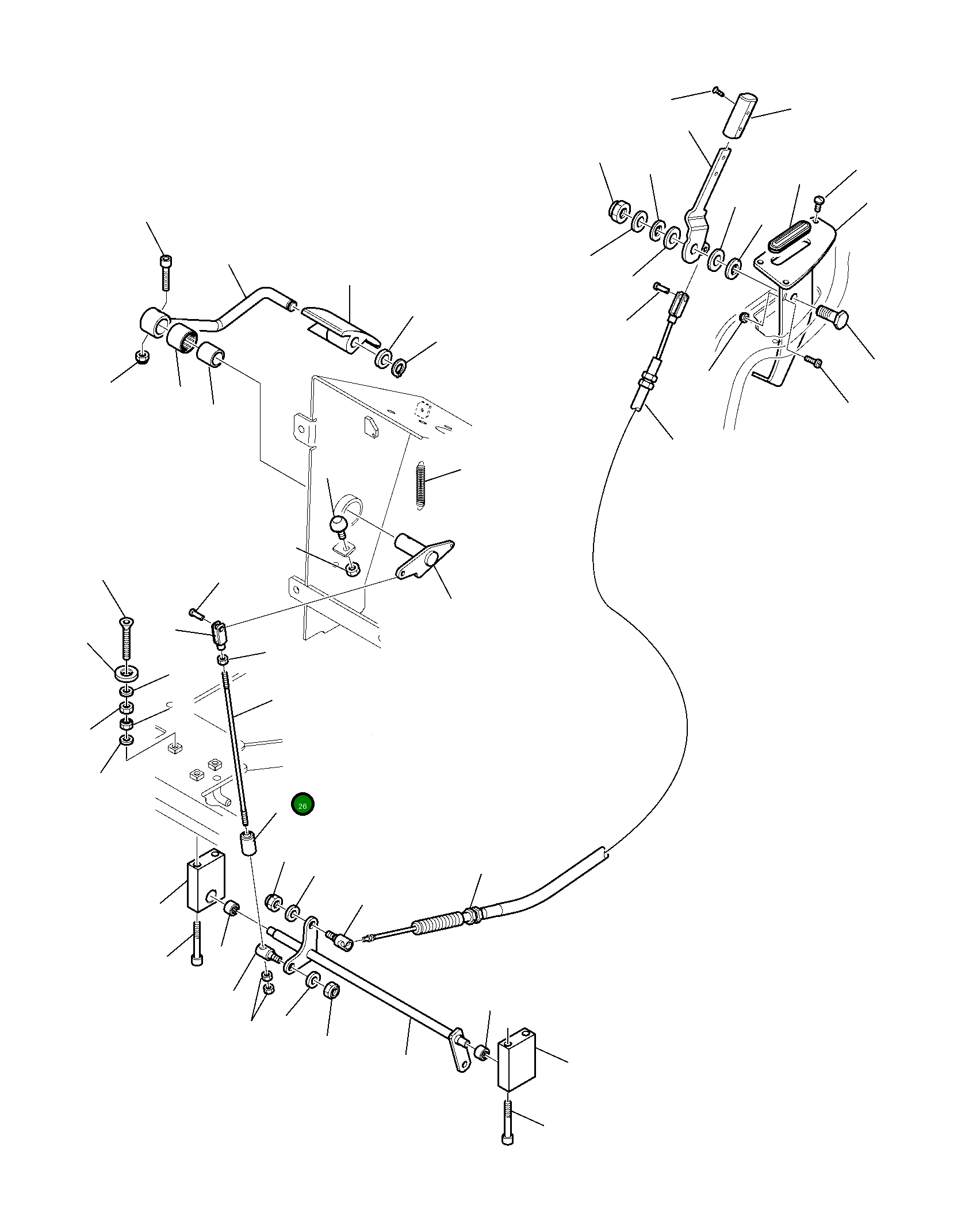 26