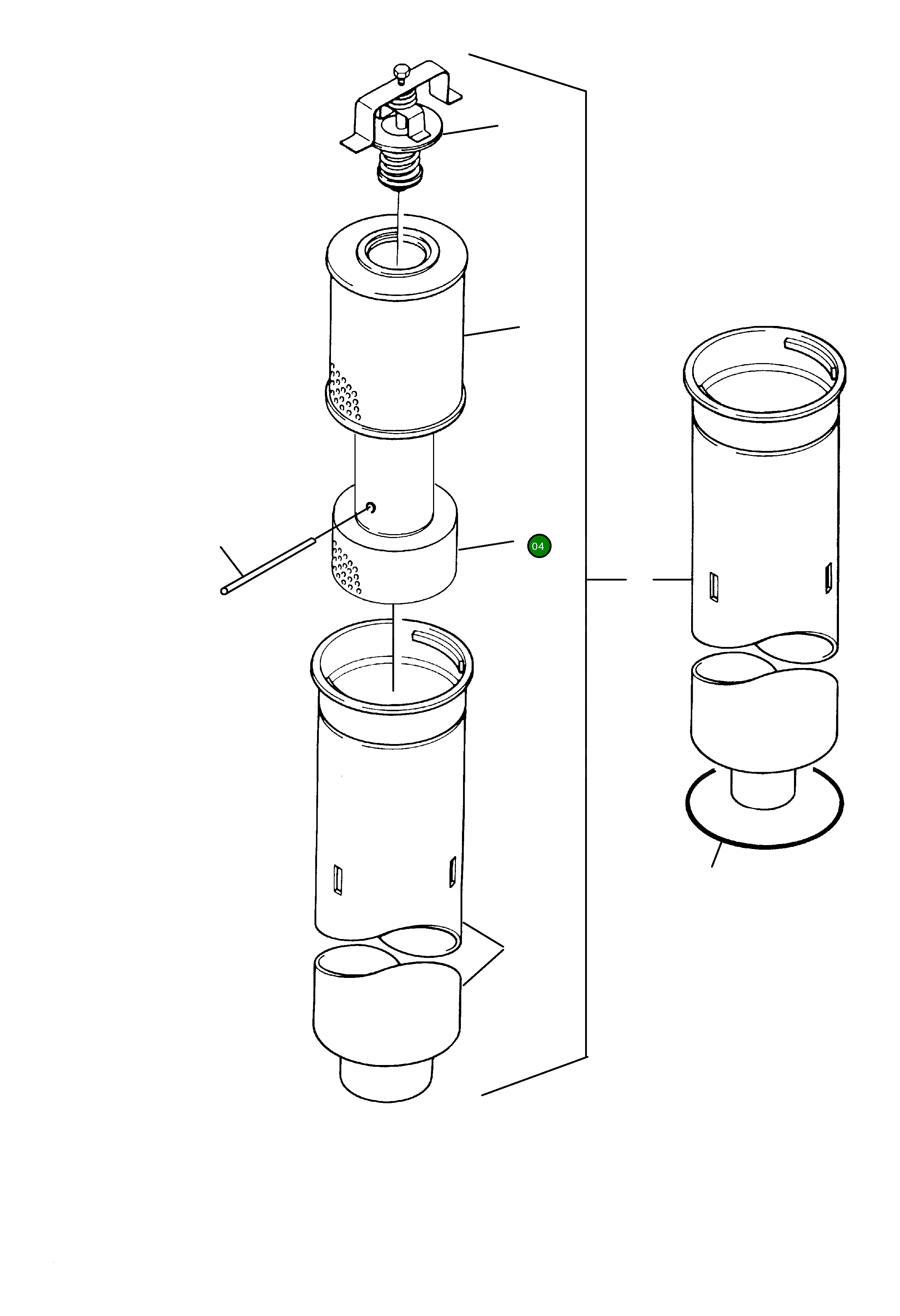 04