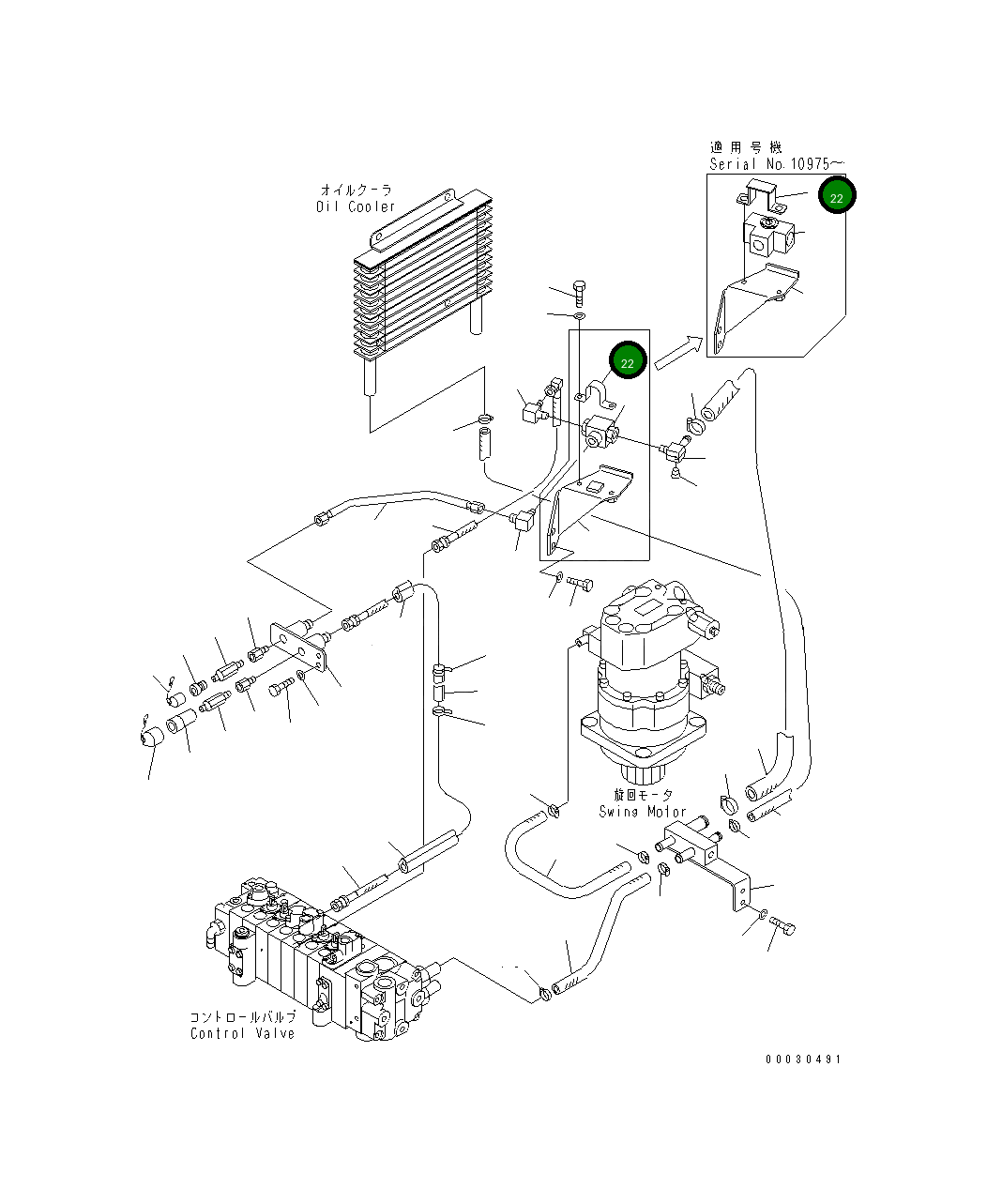 適用号機
Serial No.10975~

22

オイルクーラ
Oil Cooler

22

旋回モータ
Swing Motor

コントロールバルブ
Control Valve

00030491