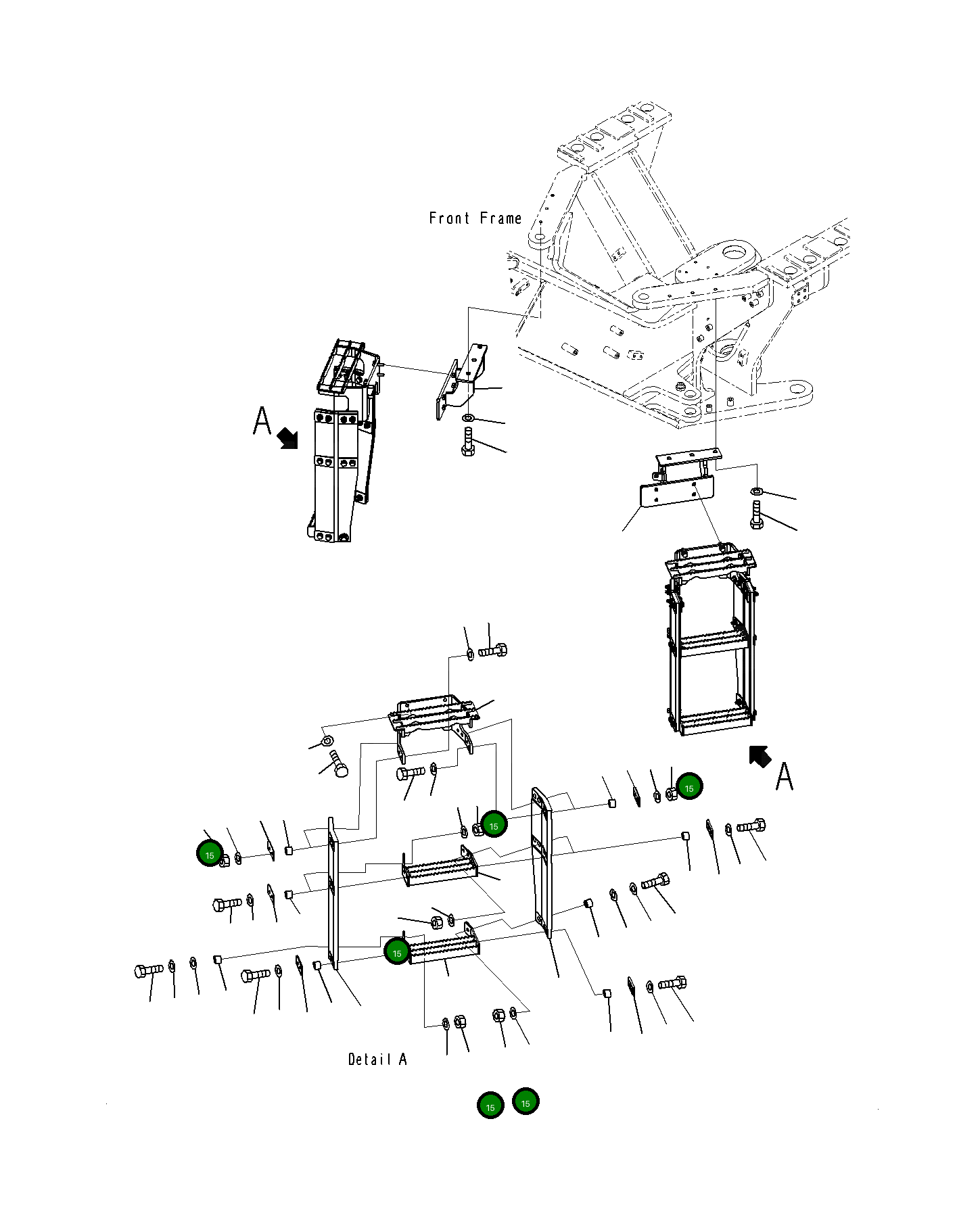 Front Frame

A

A

15

15

15

15

Detail A

15

15