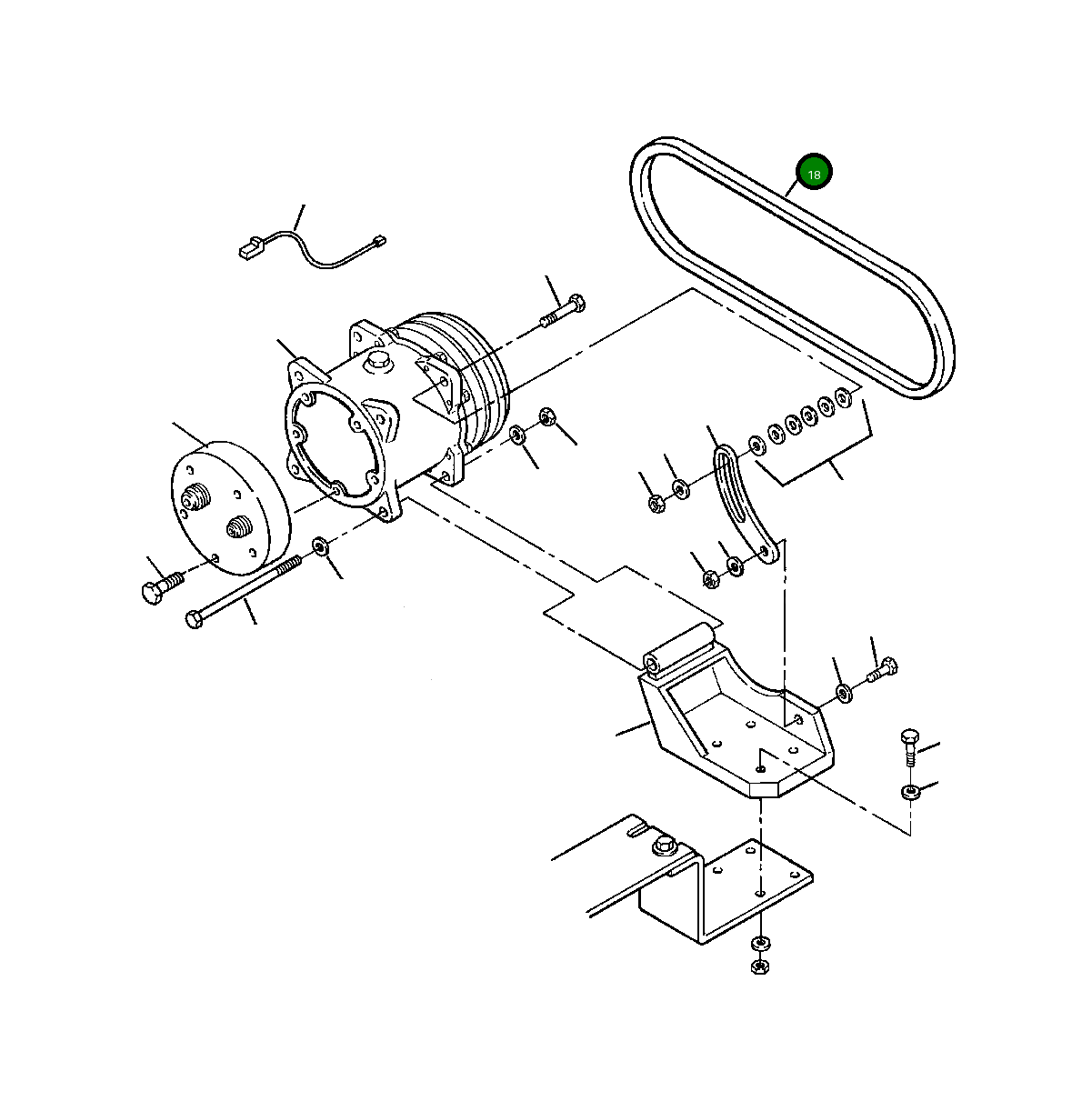 18