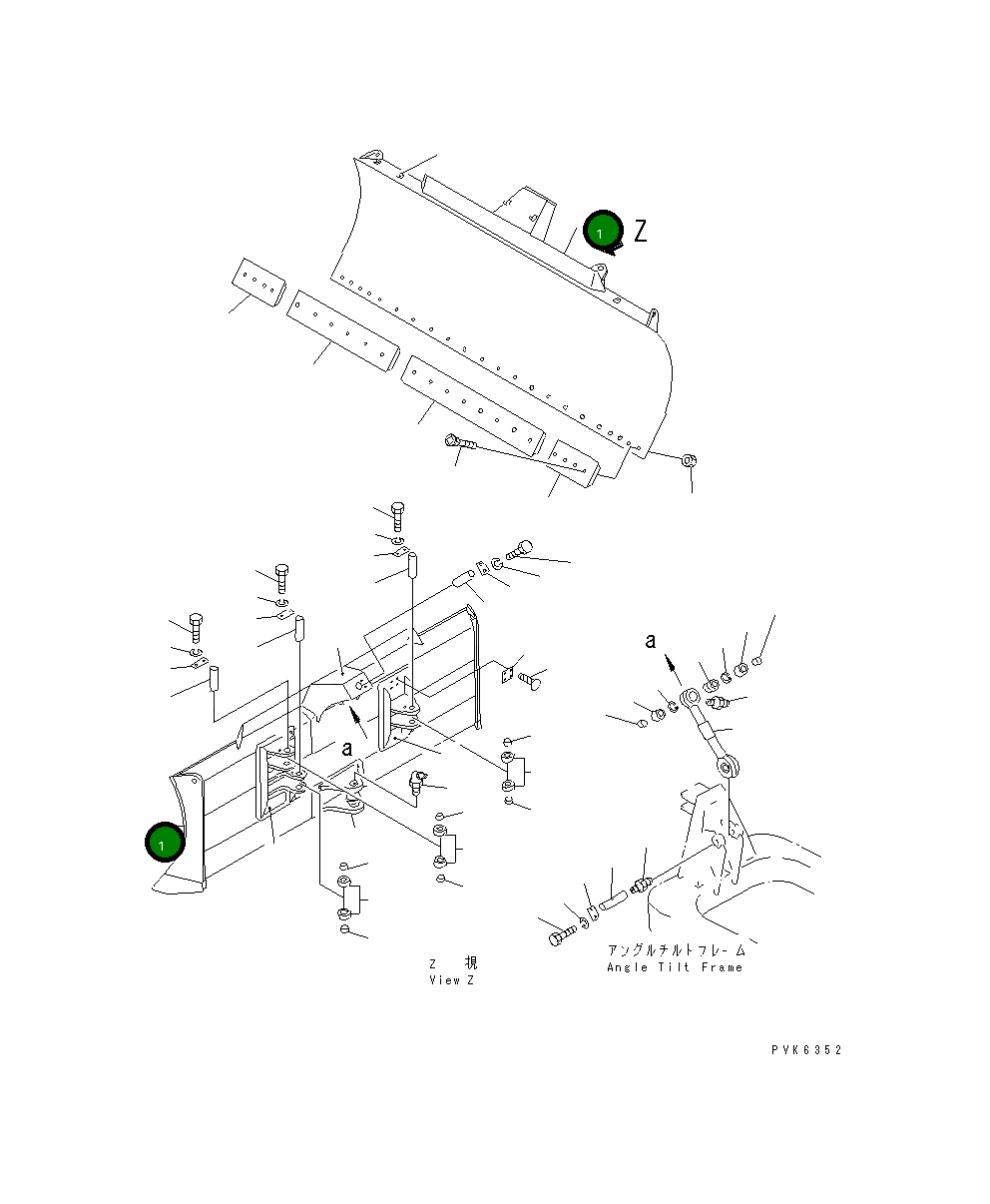 1
Z
a
a
1
Z 視
View Z
アングルチルトフレーム
Angle Tilt Frame
PVK6352