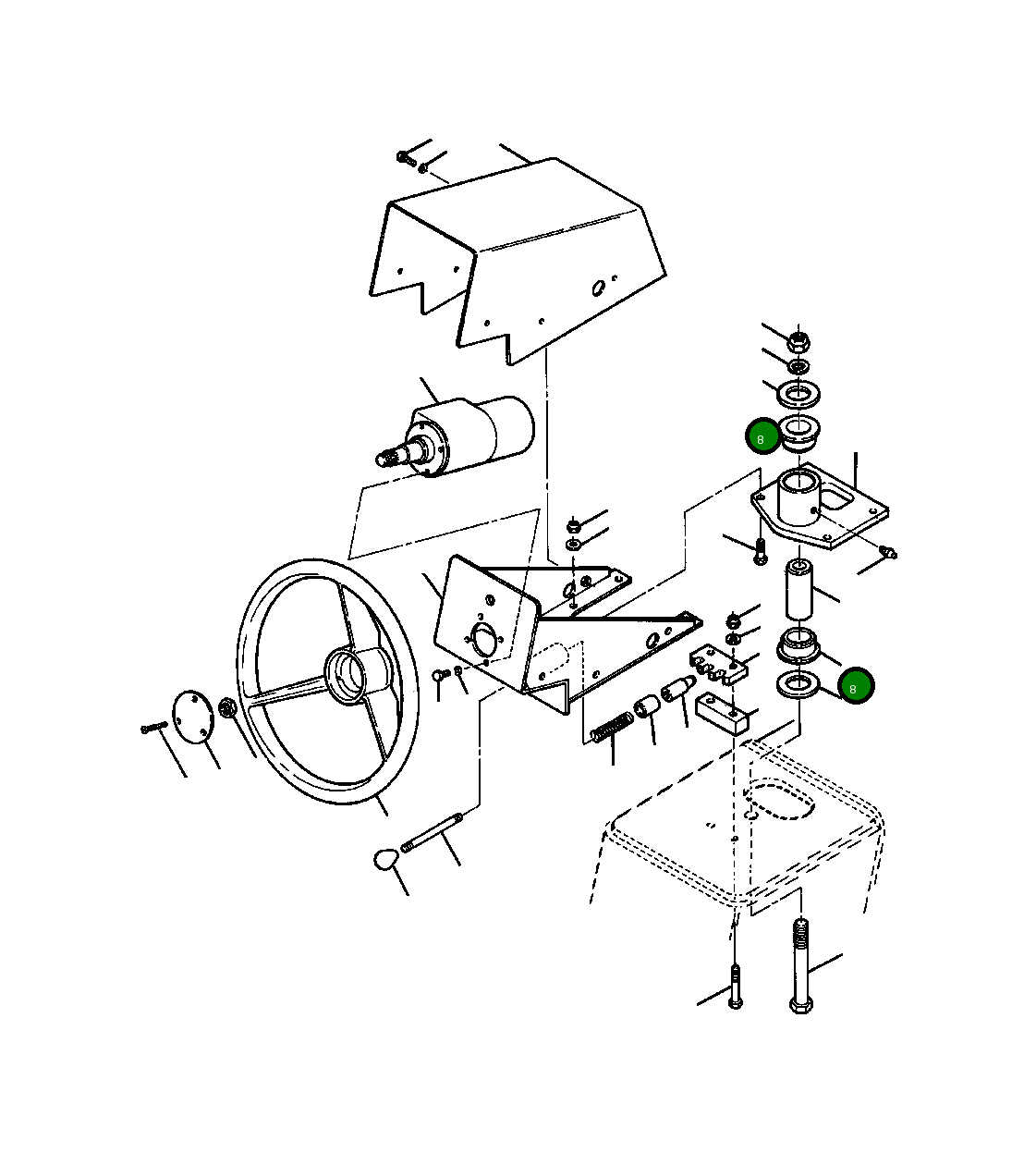 8
8