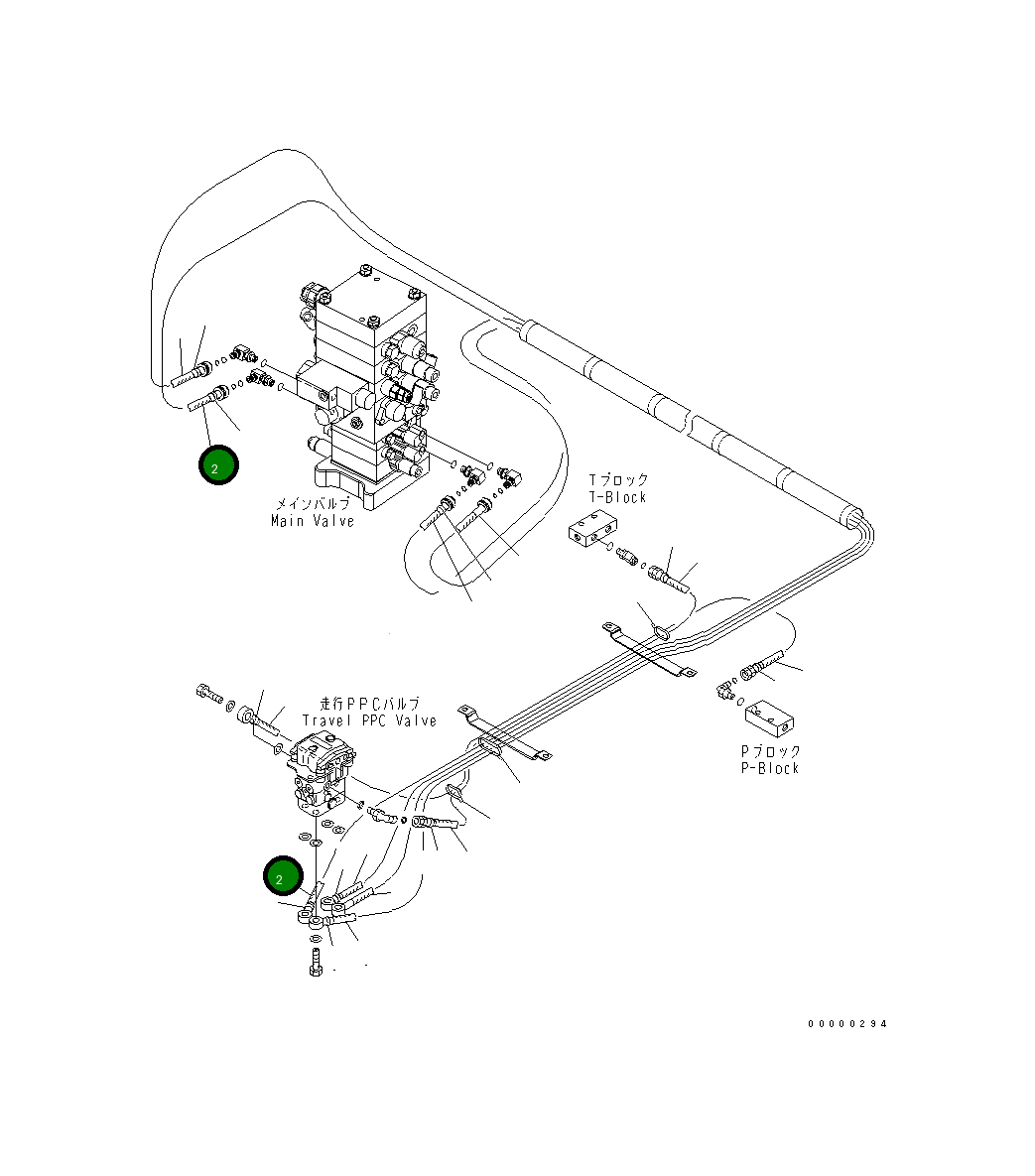 2

メインバルブ
Main Valve

Tブロック
T-Block

走行PPCバルブ
Travel PPC Valve

Pブロック
P-Block

2

00000294