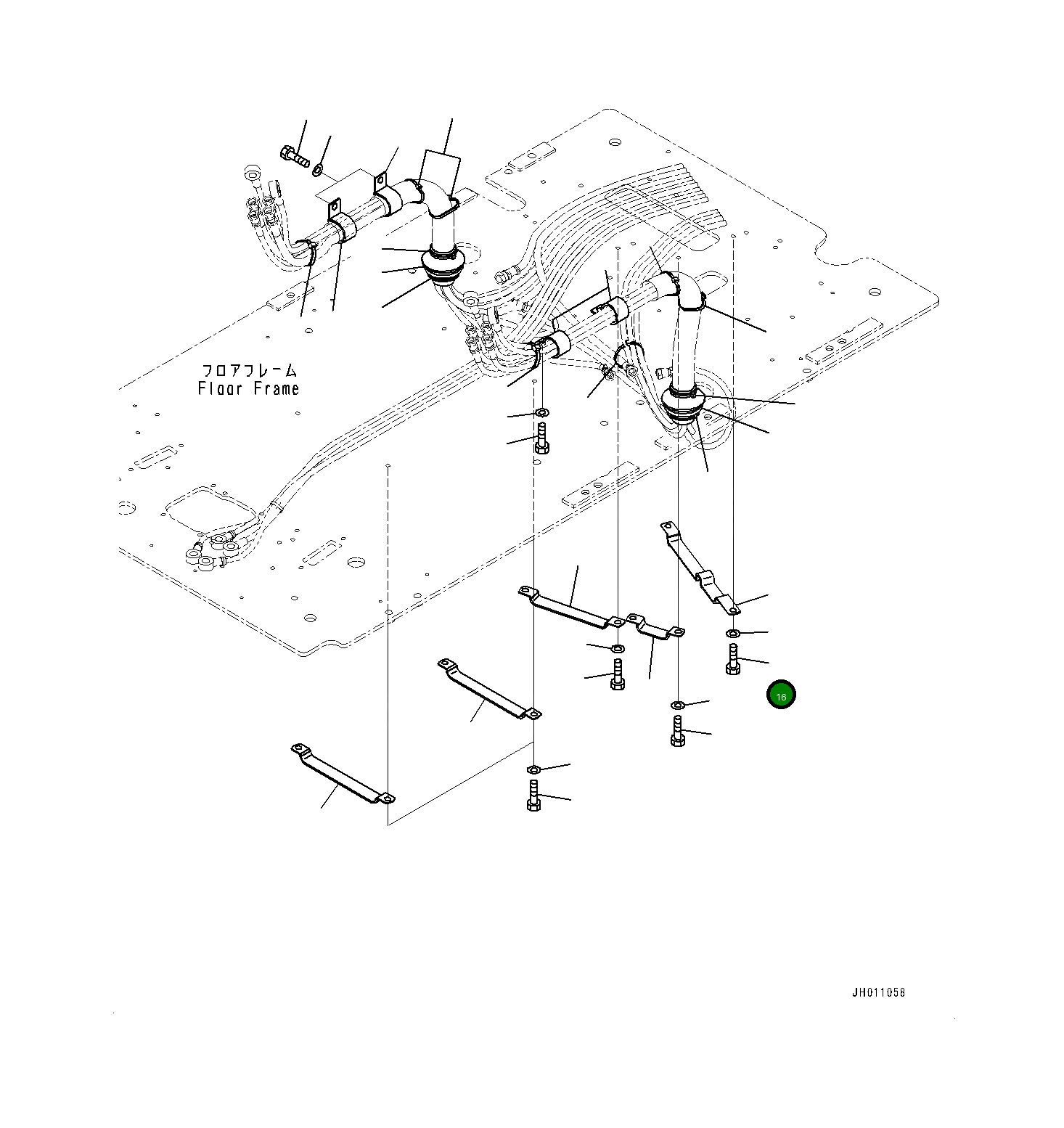 フロアフレーム
Floor Frame

16

JH011058