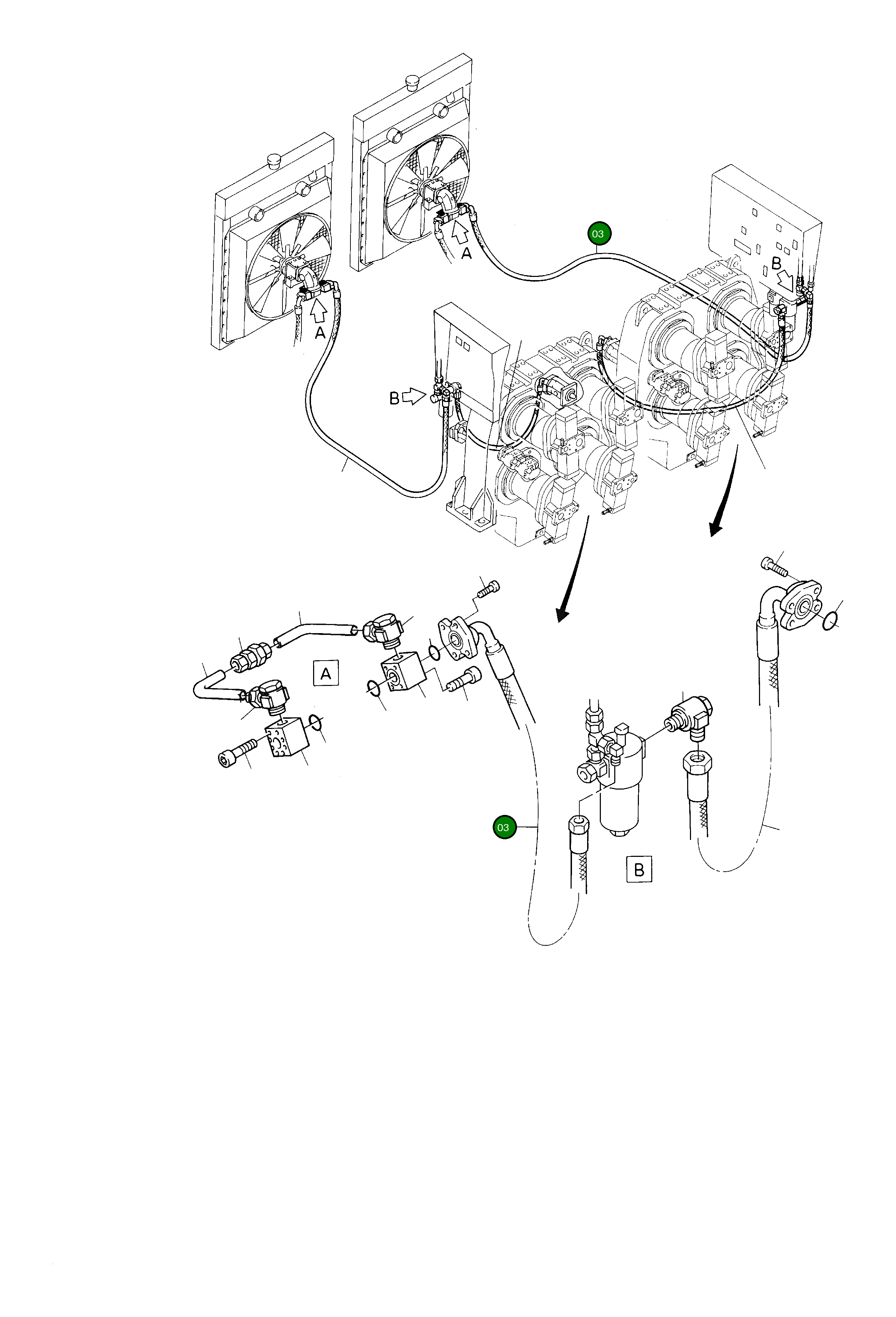 03
A
A
B
B
A
03
B