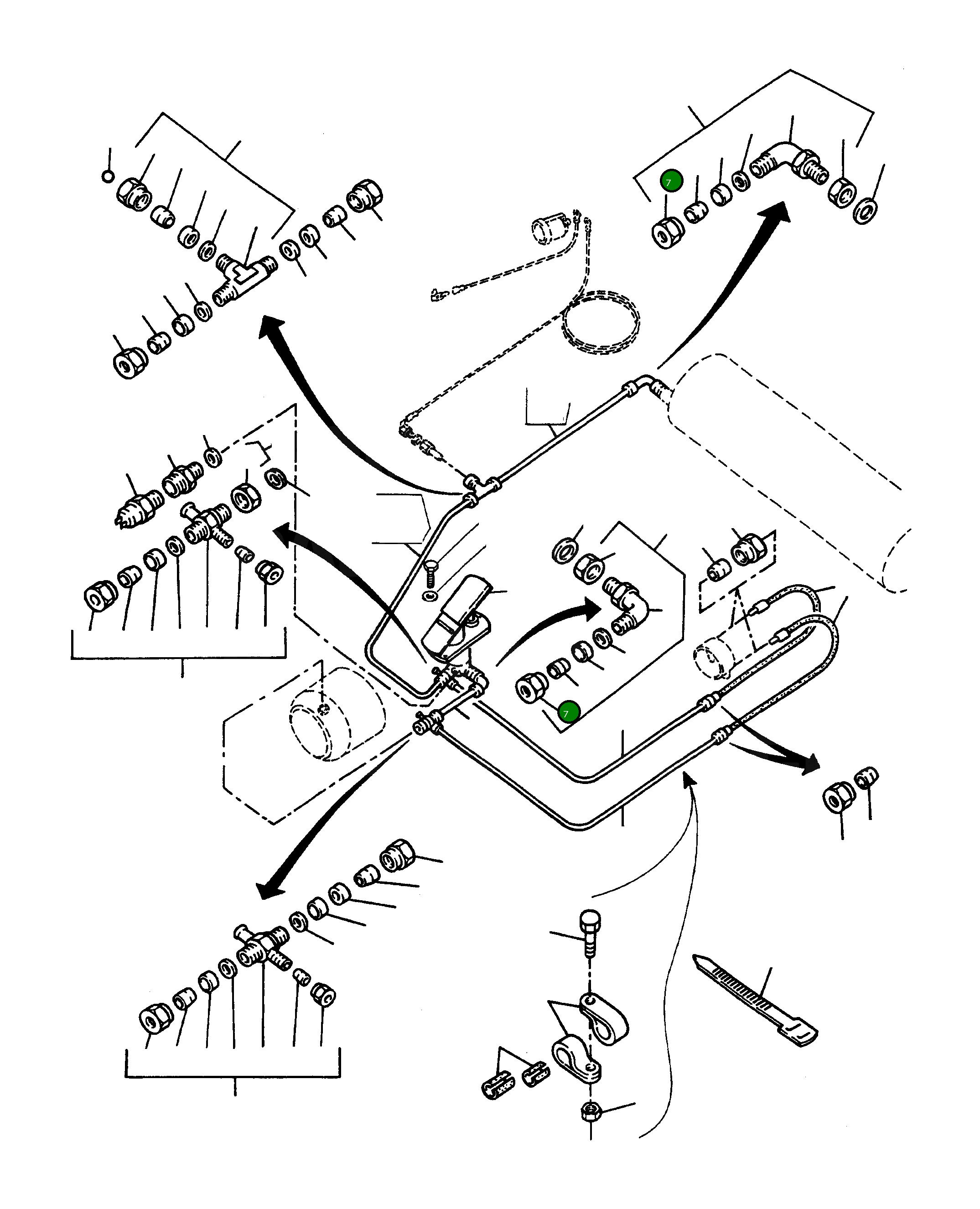 7

7