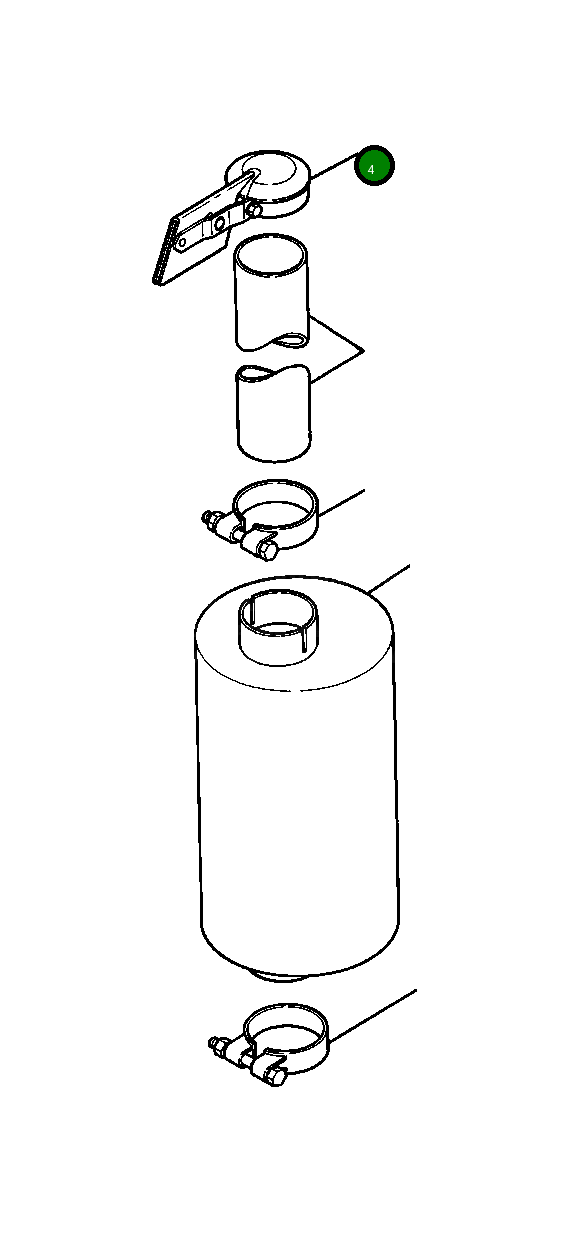 4