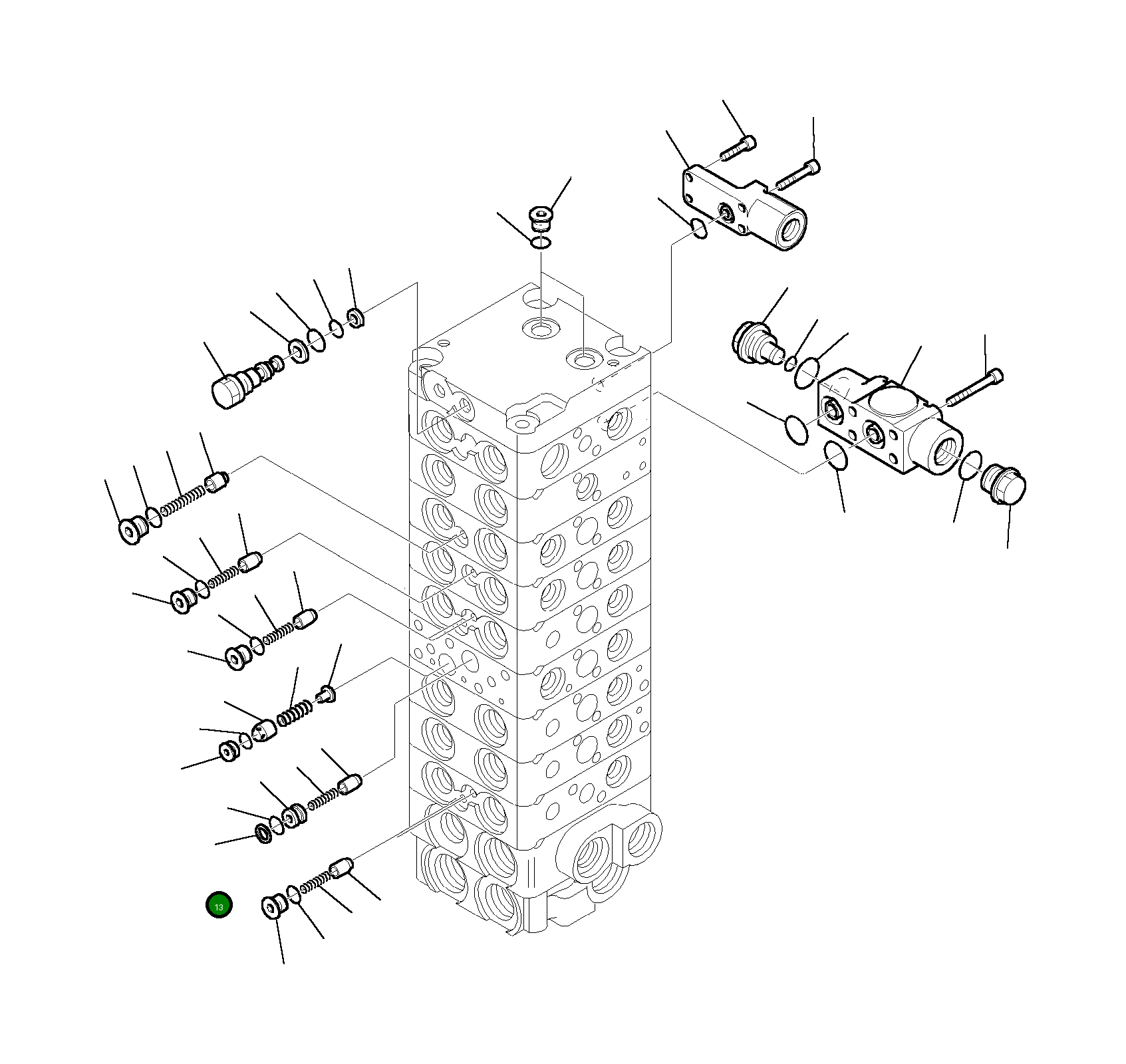 13