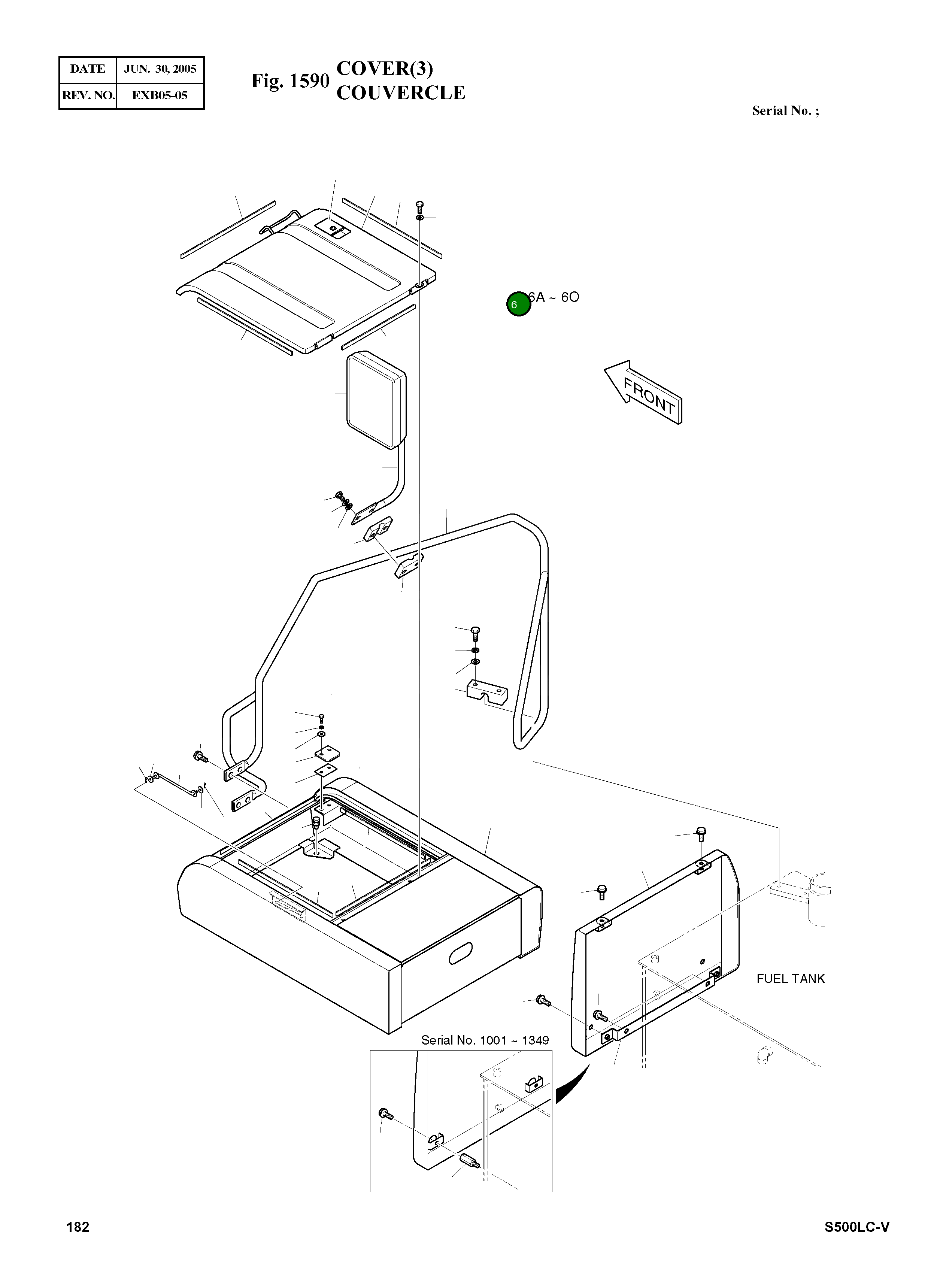 | DATE | JUN. 30, 2005 |
|---|---|
| REV. NO. | EXB05-05 |

Fig. 1590 COVER(3) COUVERCLE

Serial No. ;

6 6A ~ 6O

FRONT

FUEL TANK

Serial No. 1001 ~ 1349

182

S500LC-V