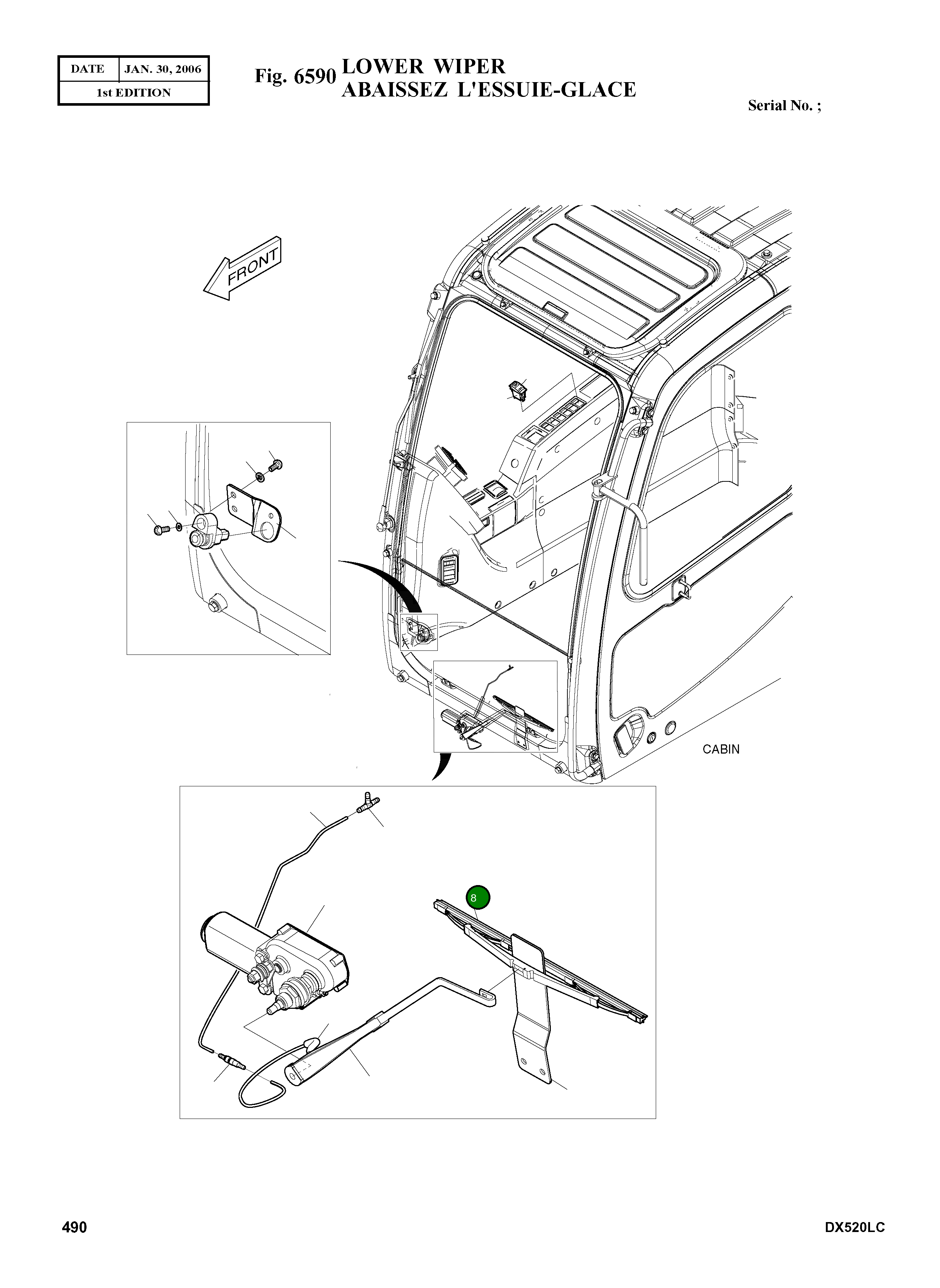 | DATE | JAN. 30, 2006 |
|---|---|
| 1st EDITION | |

Fig. 6590 LOWER WIPER
ABAISSEZ L'ESSUIE-GLACE

Serial No. ;

FRONT

CABIN

8

490

DX520LC