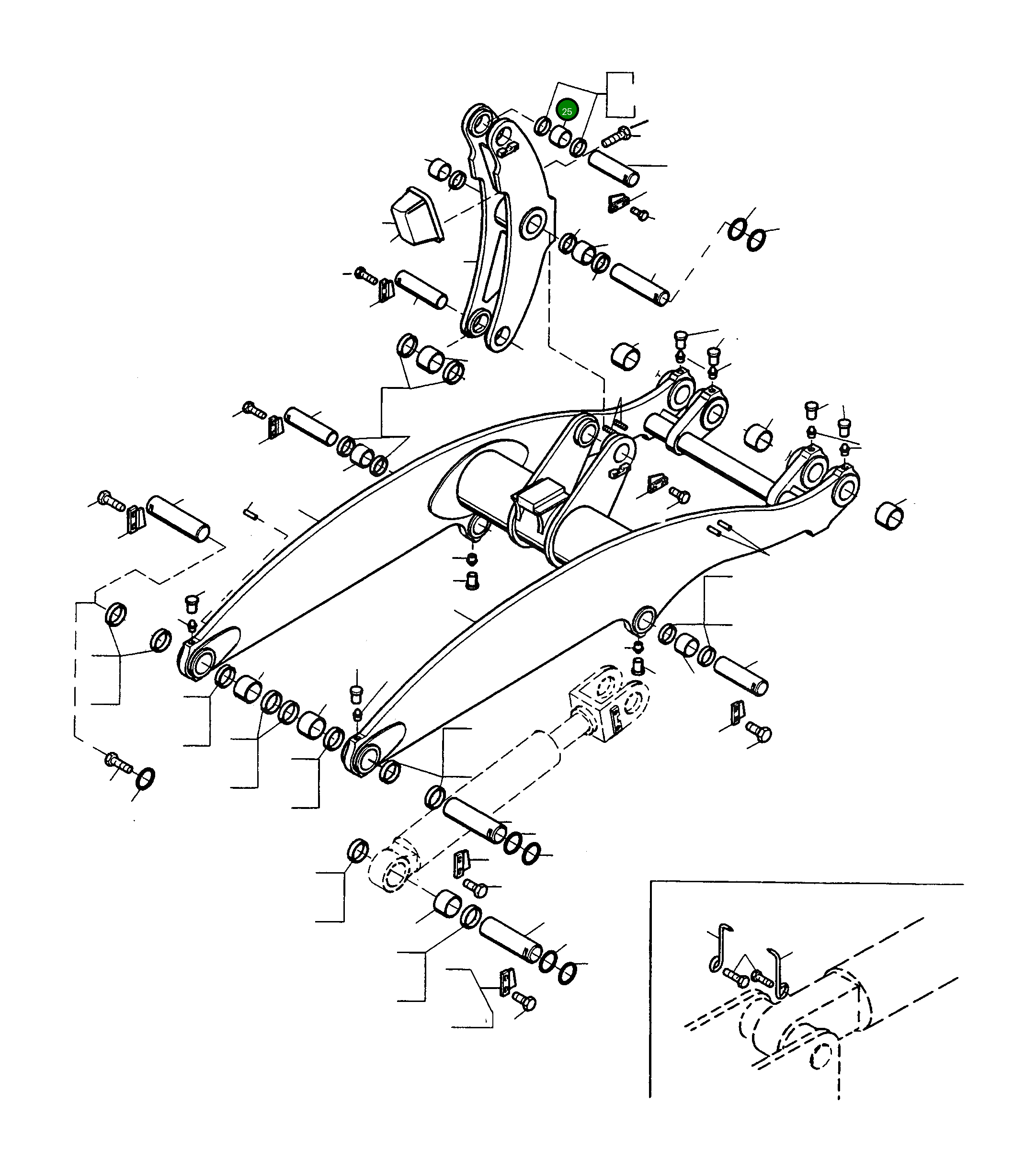 25