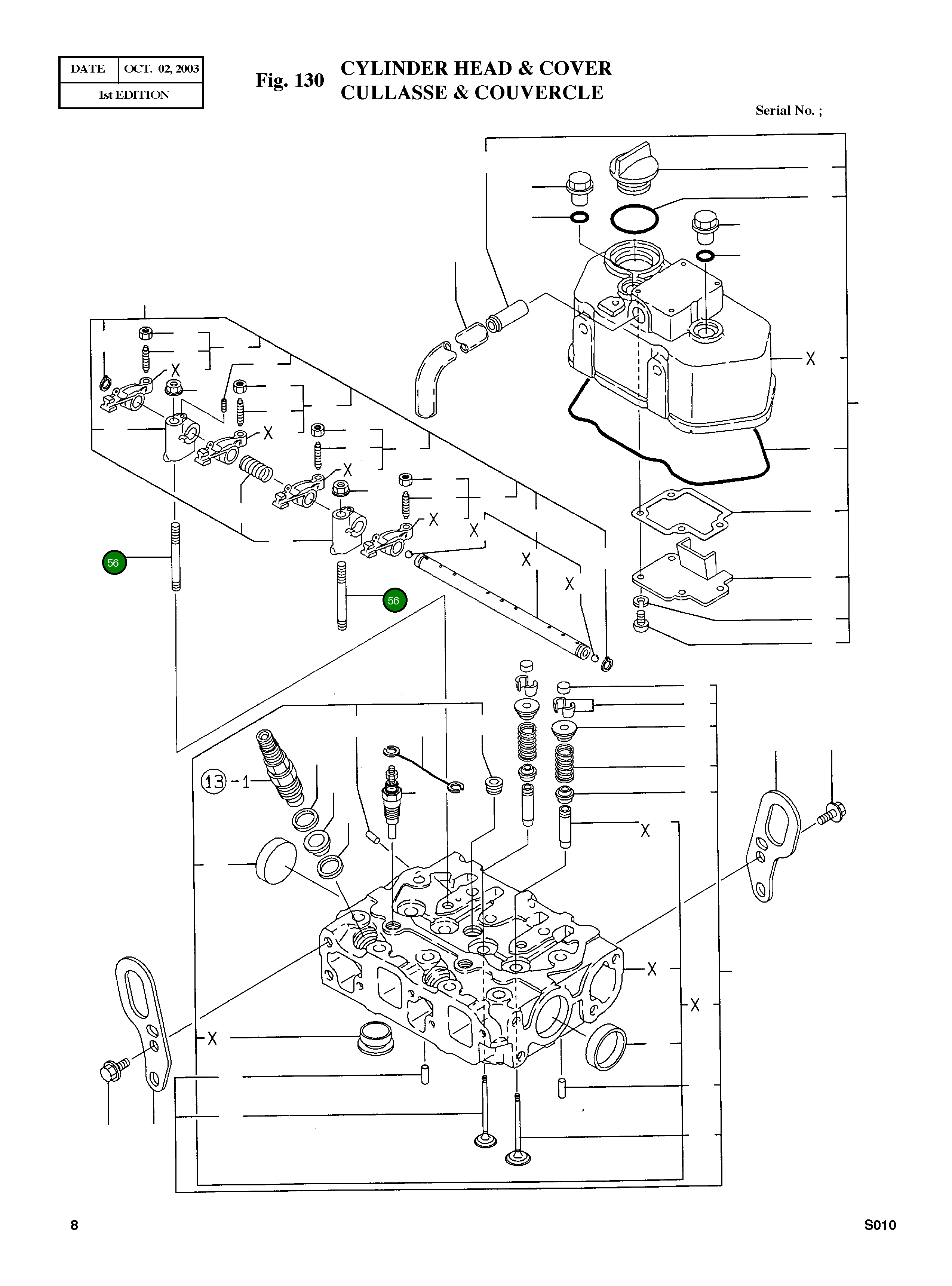 | DATE | OCT. 02, 2003 |
|---|---|
| 1st EDITION | |

Fig. 130 CYLINDER HEAD & COVER
CULLASSE & COUVERCLE

Serial No. ;

X
X
X
X
X
X
X
X
56
56
13 - 1
X
X
X
X

8

S010