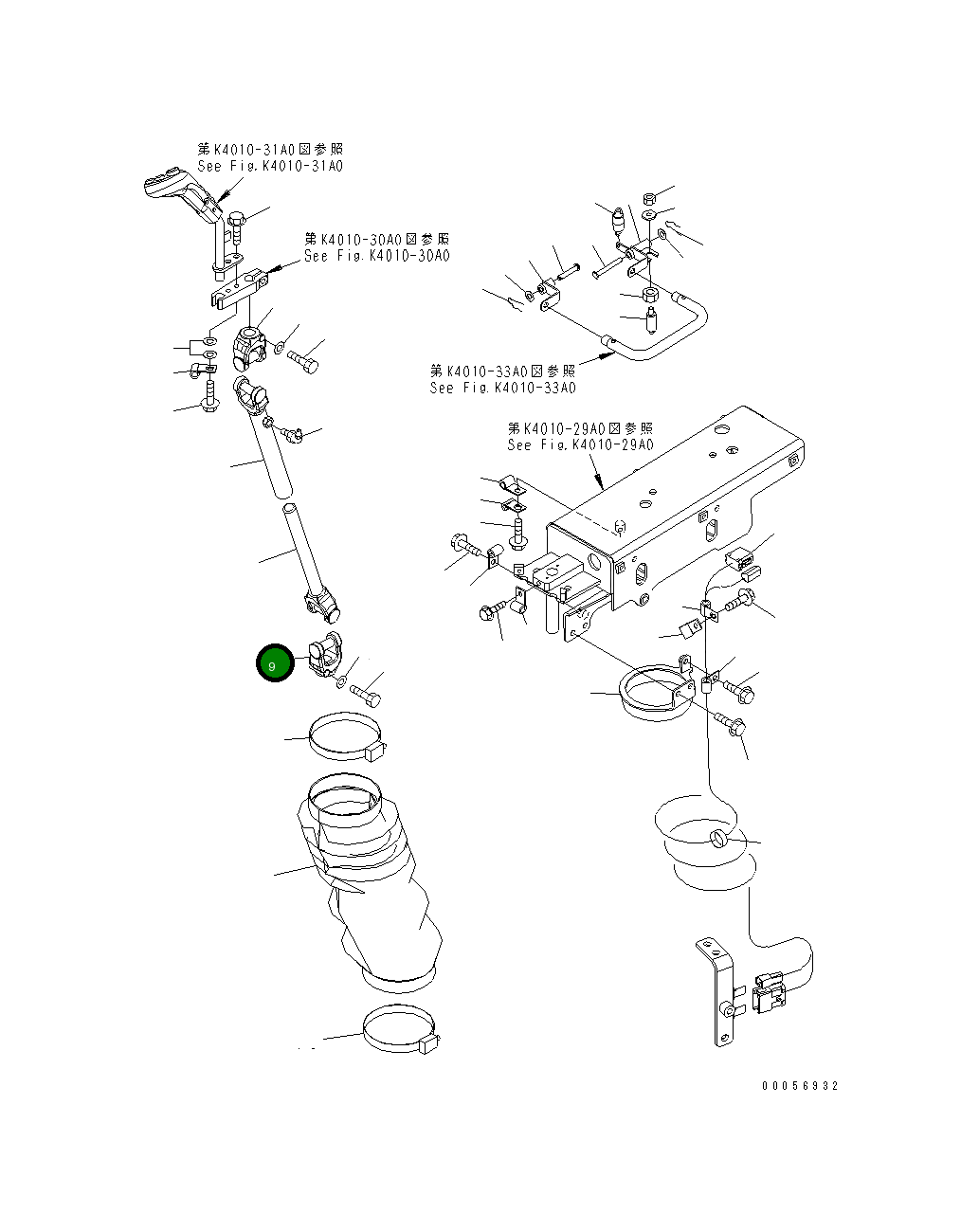 第K4010-31A0図参照
See Fig.K4010-31A0

第K4010-30A0図参照
See Fig.K4010-30A0

第K4010-33A0図参照
See Fig.K4010-33A0

第K4010-29A0図参照
See Fig.K4010-29A0

9

00056932