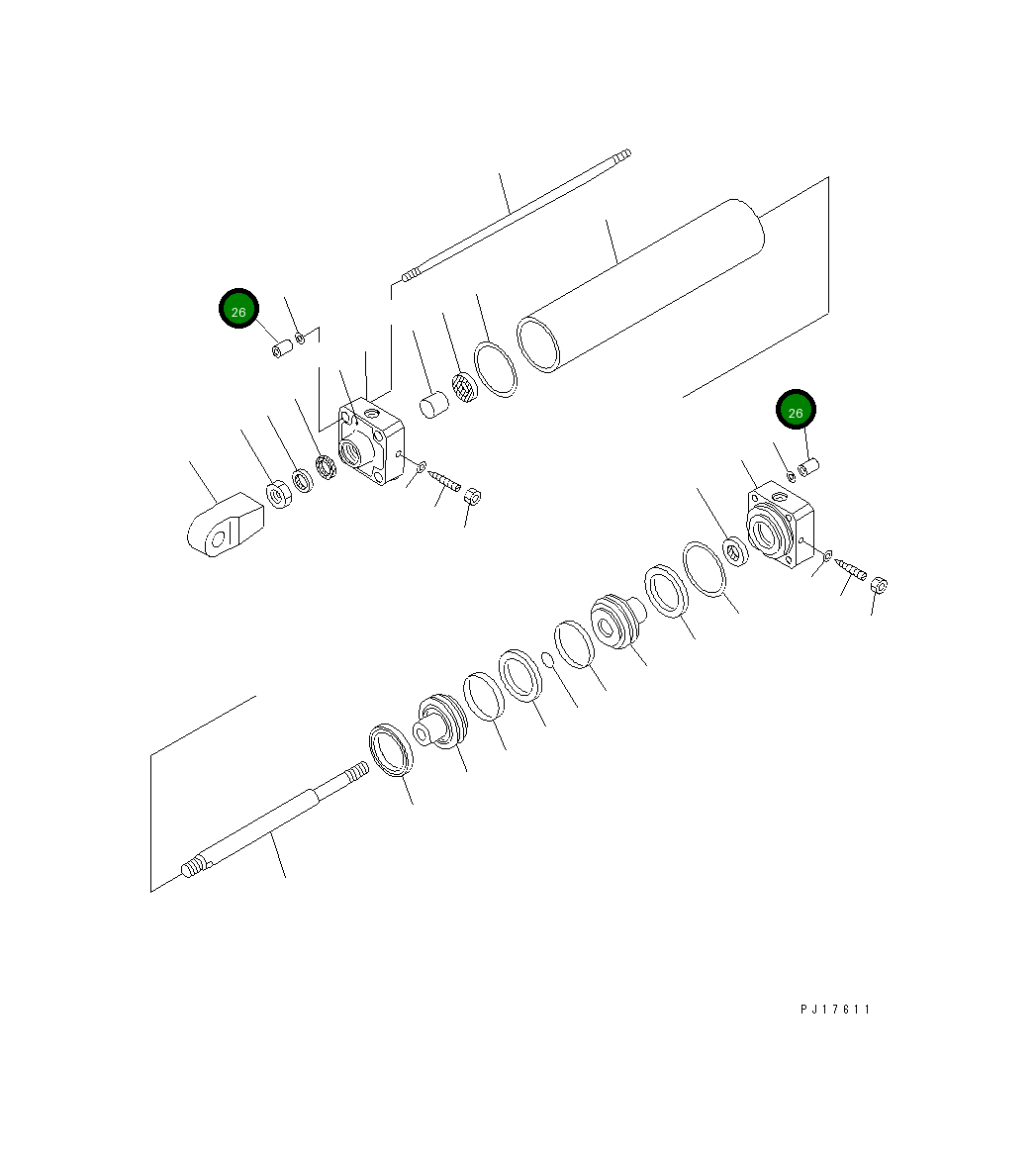 26

26

PJ17611