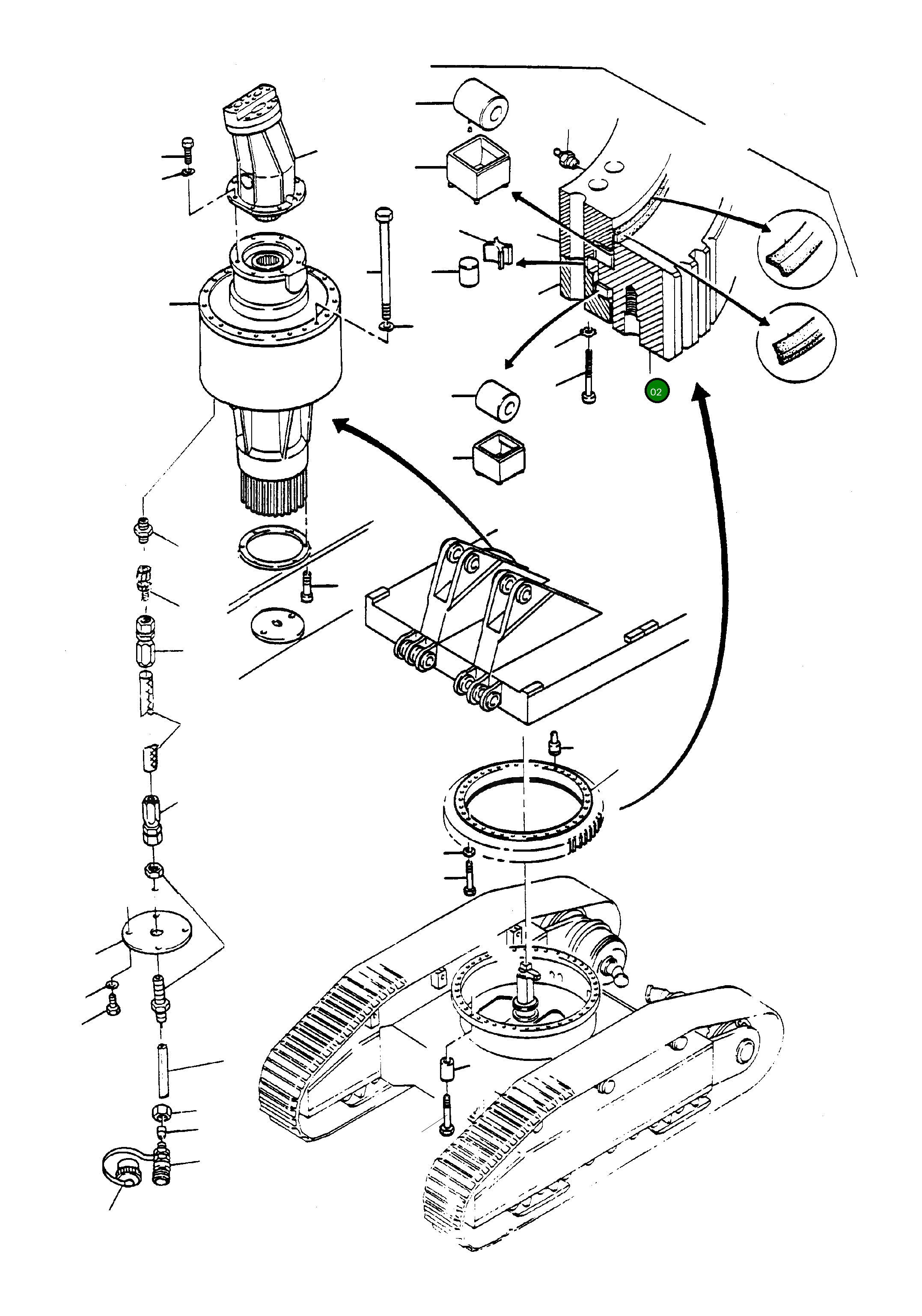 02