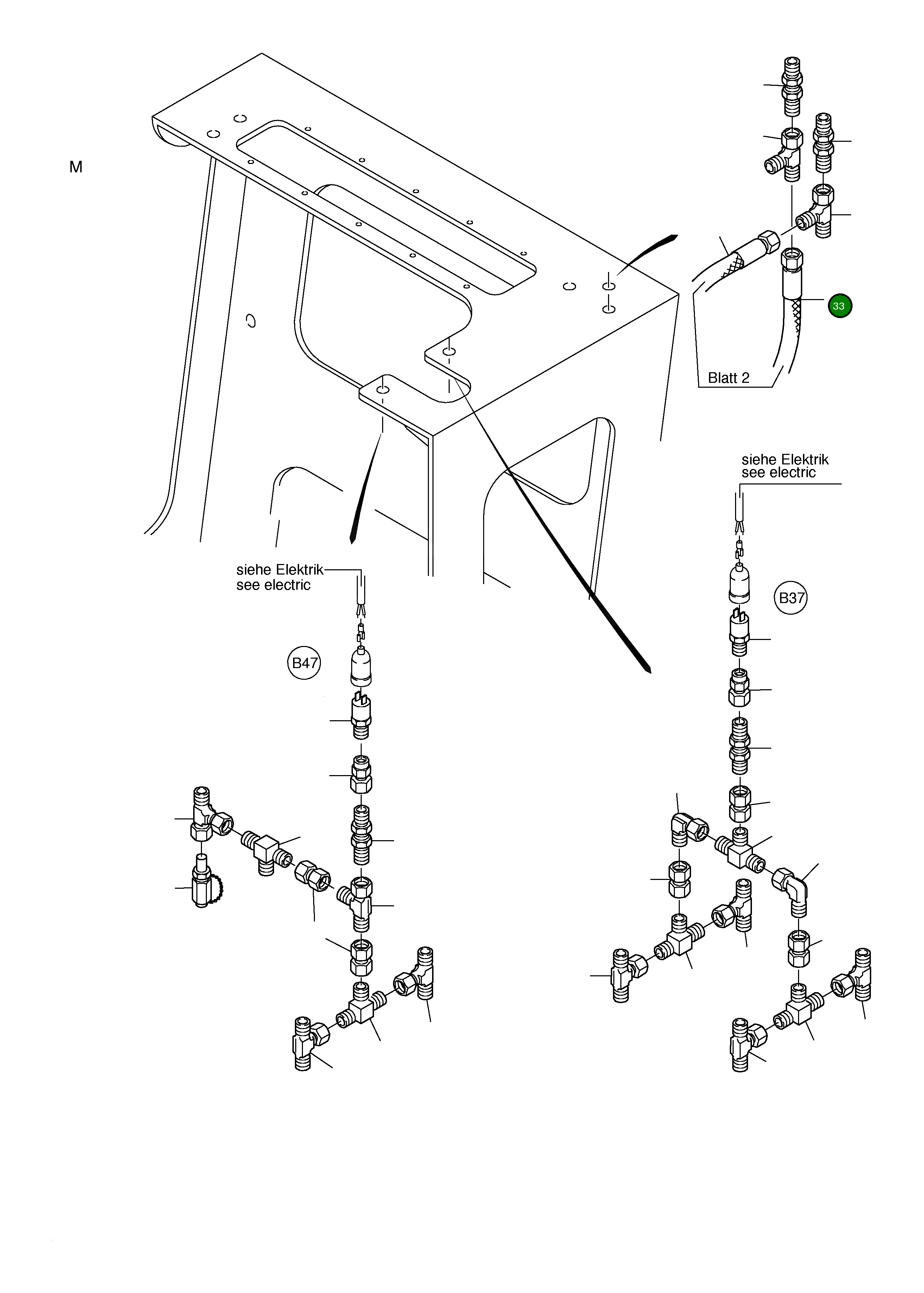 M

33

Blatt 2

siehe Elektrik
see electric

B37

siehe Elektrik
see electric

B47