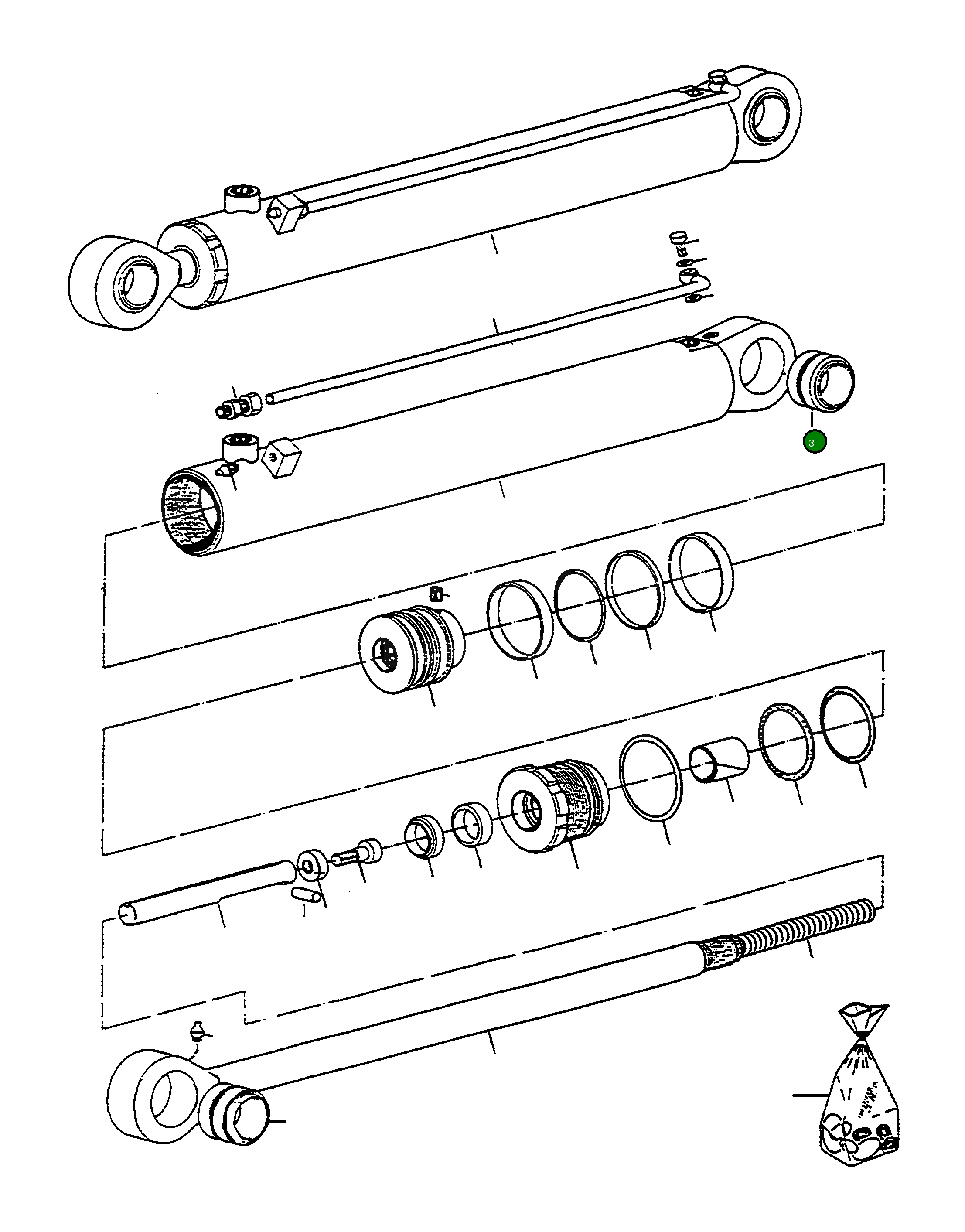 3