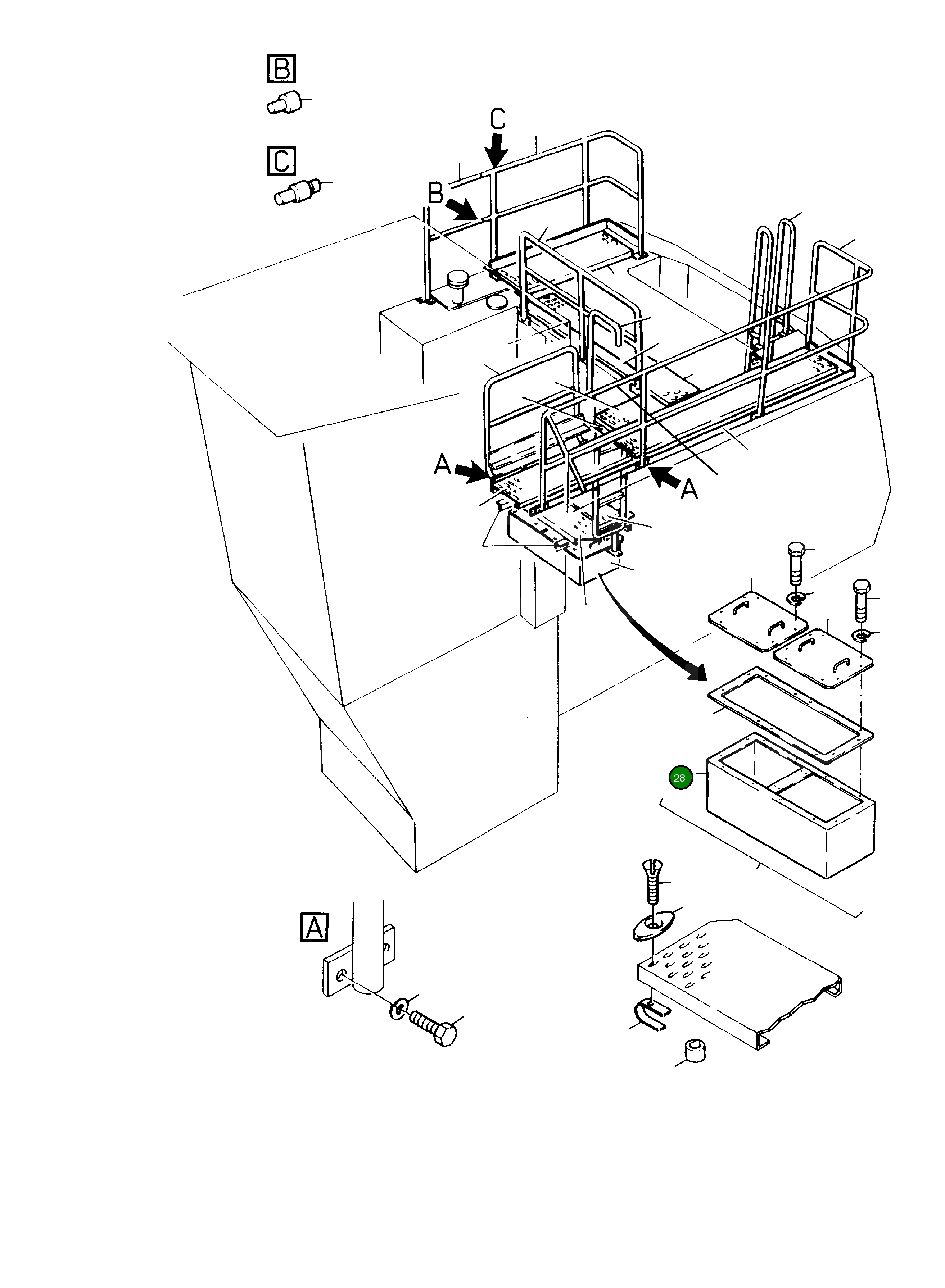 B

C

C

B

A

A

28

A