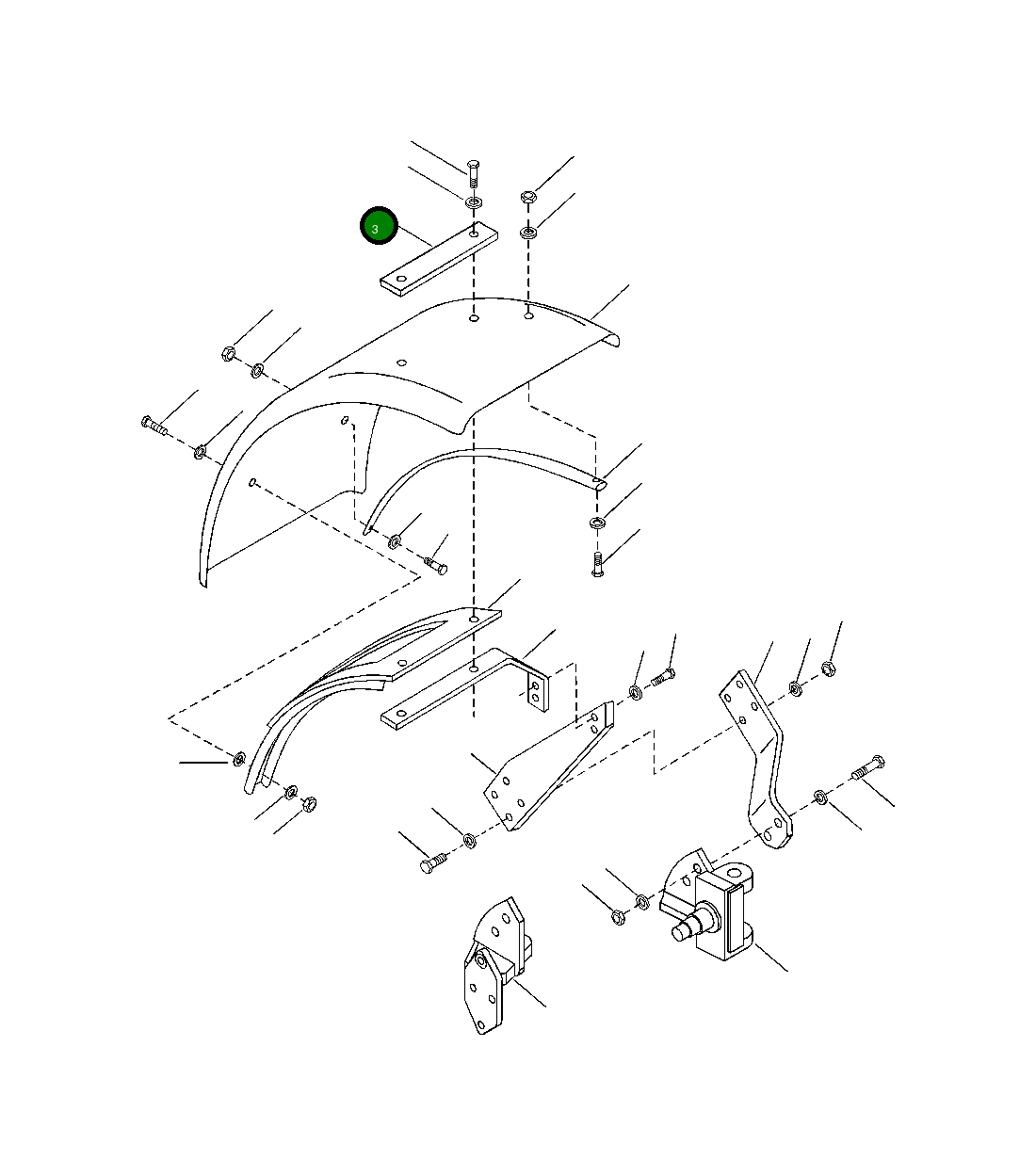 3