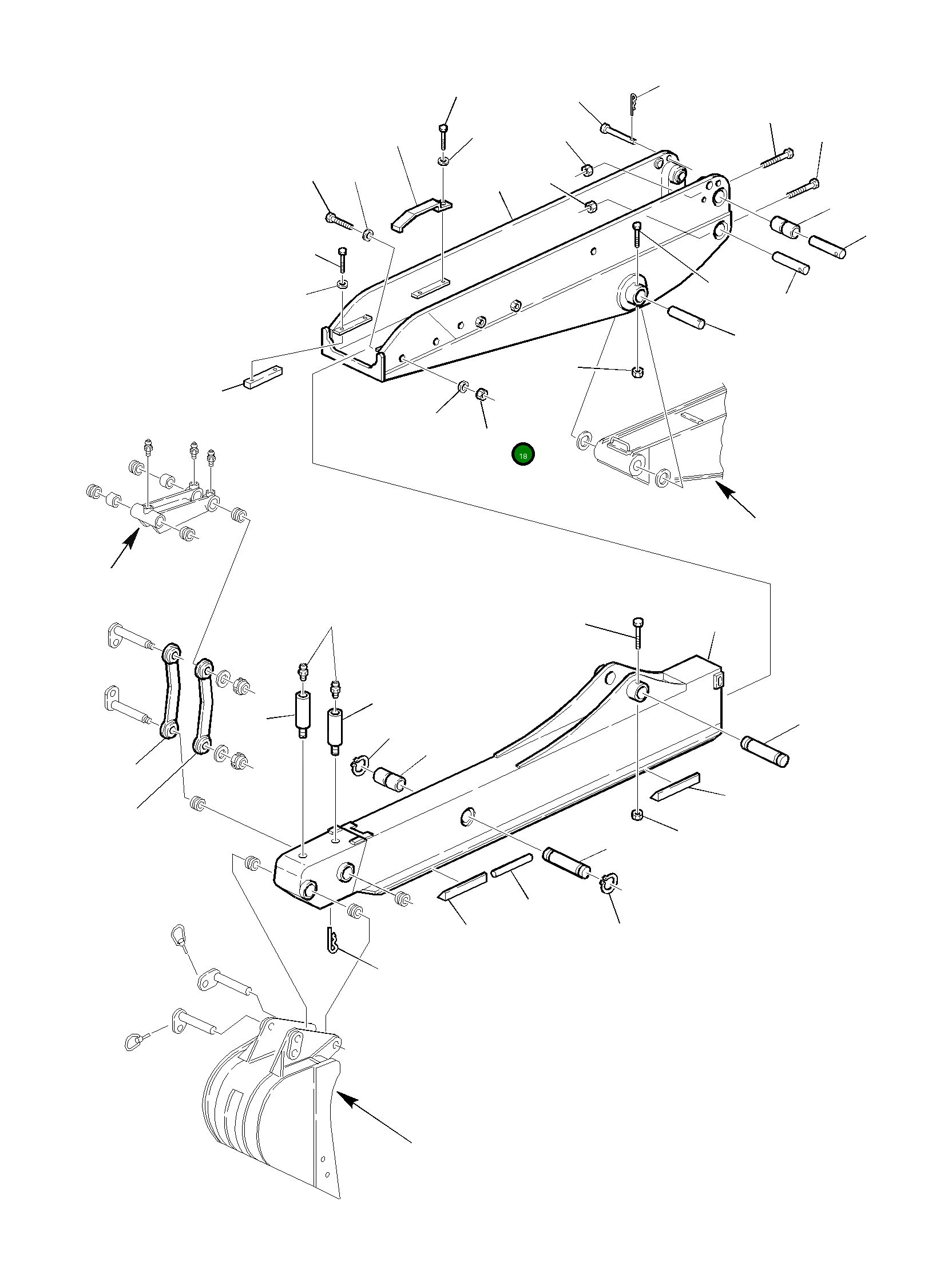 18