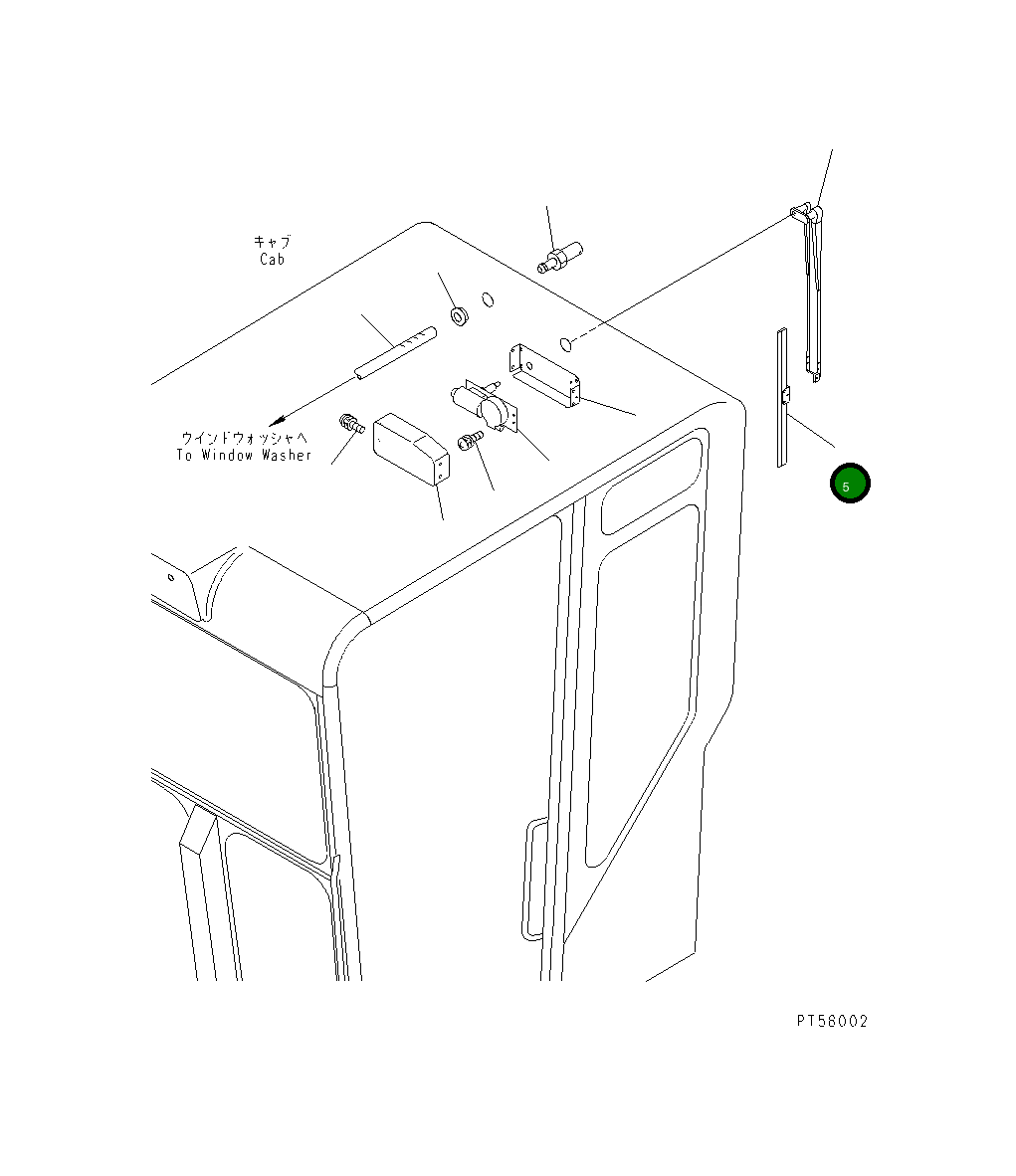 キャブ
Cab

ウインドウォッシャへ
To Window Washer

5

PT58002