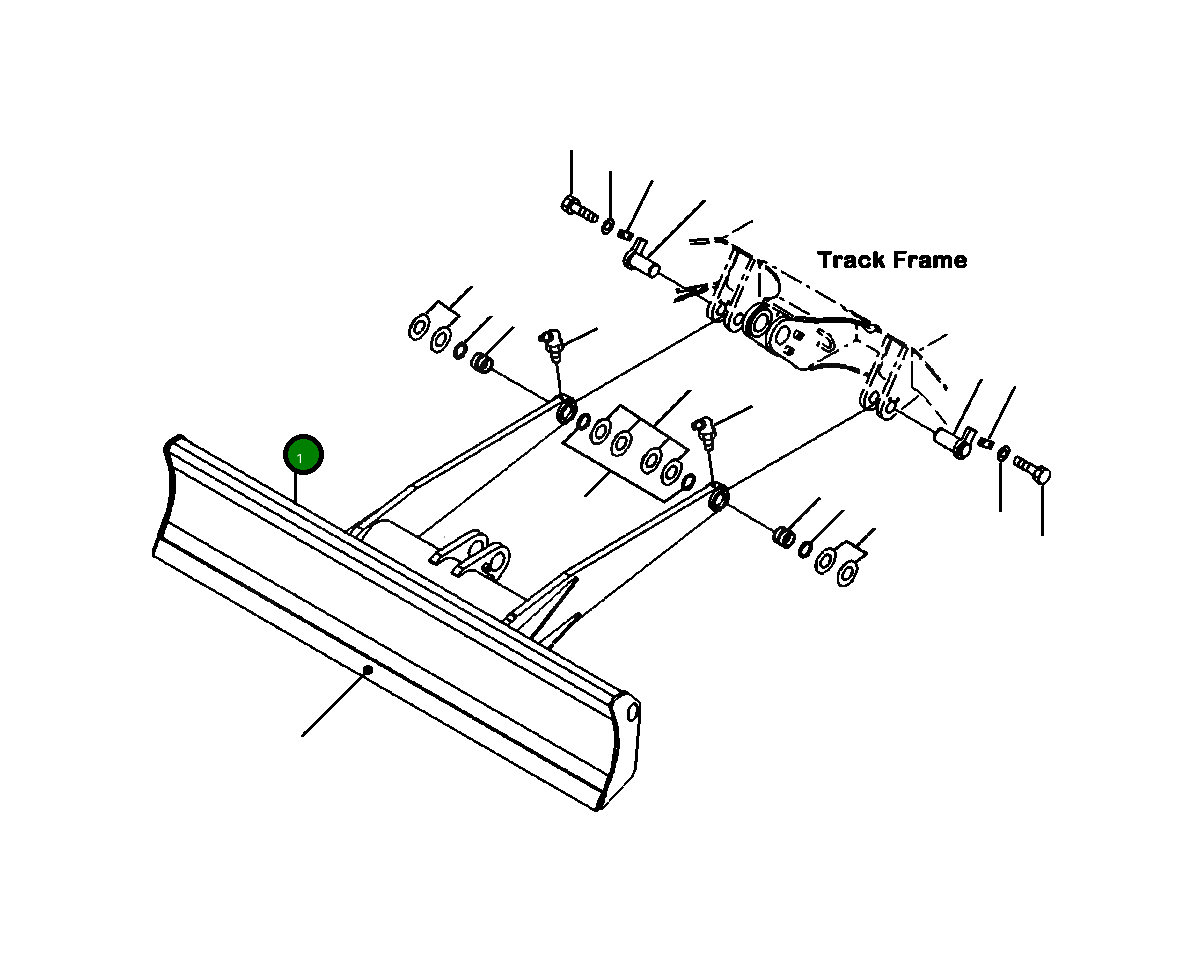 Track Frame

1