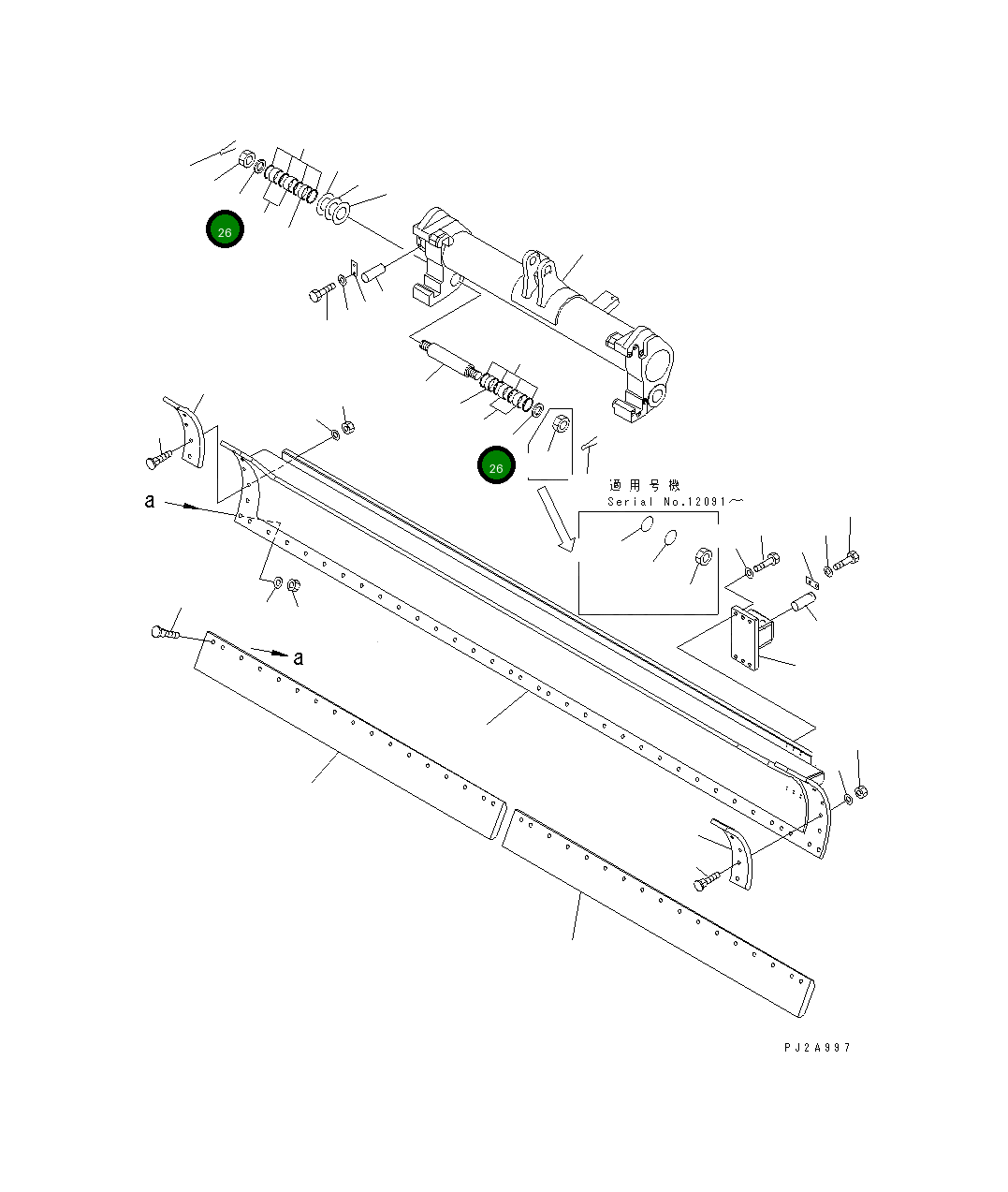 26

26

適用号機
Serial No.12091～

a

a

PJ2A997