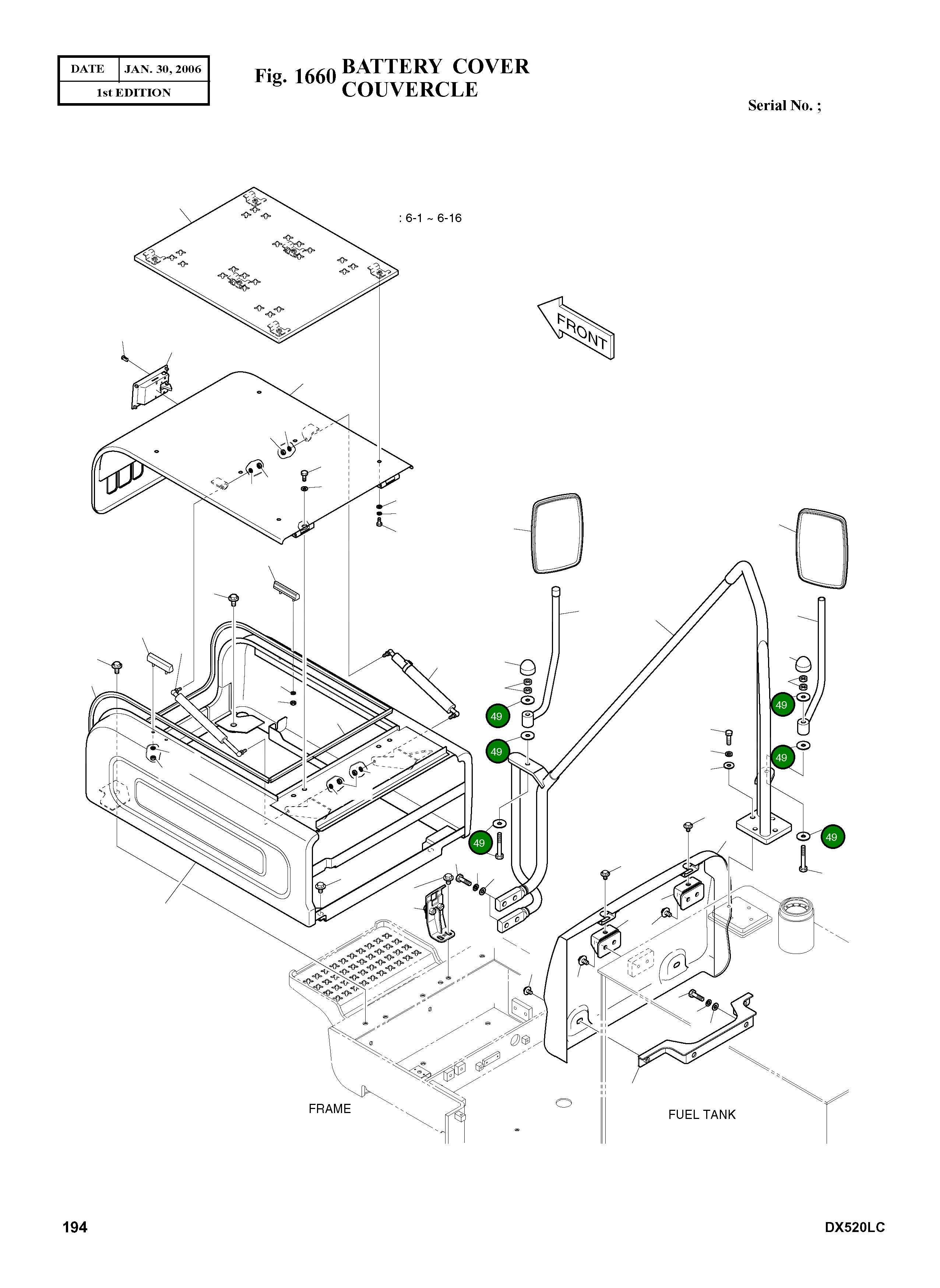 | DATE | JAN. 30, 2006 |
|---|---|
| 1st EDITION | |

Fig. 1660 BATTERY COVER COUVERCLE

Serial No. ;

: 6-1 ~ 6-16

FRONT

49

49

49

49

49

49

FRAME

FUEL TANK

194

DX520LC