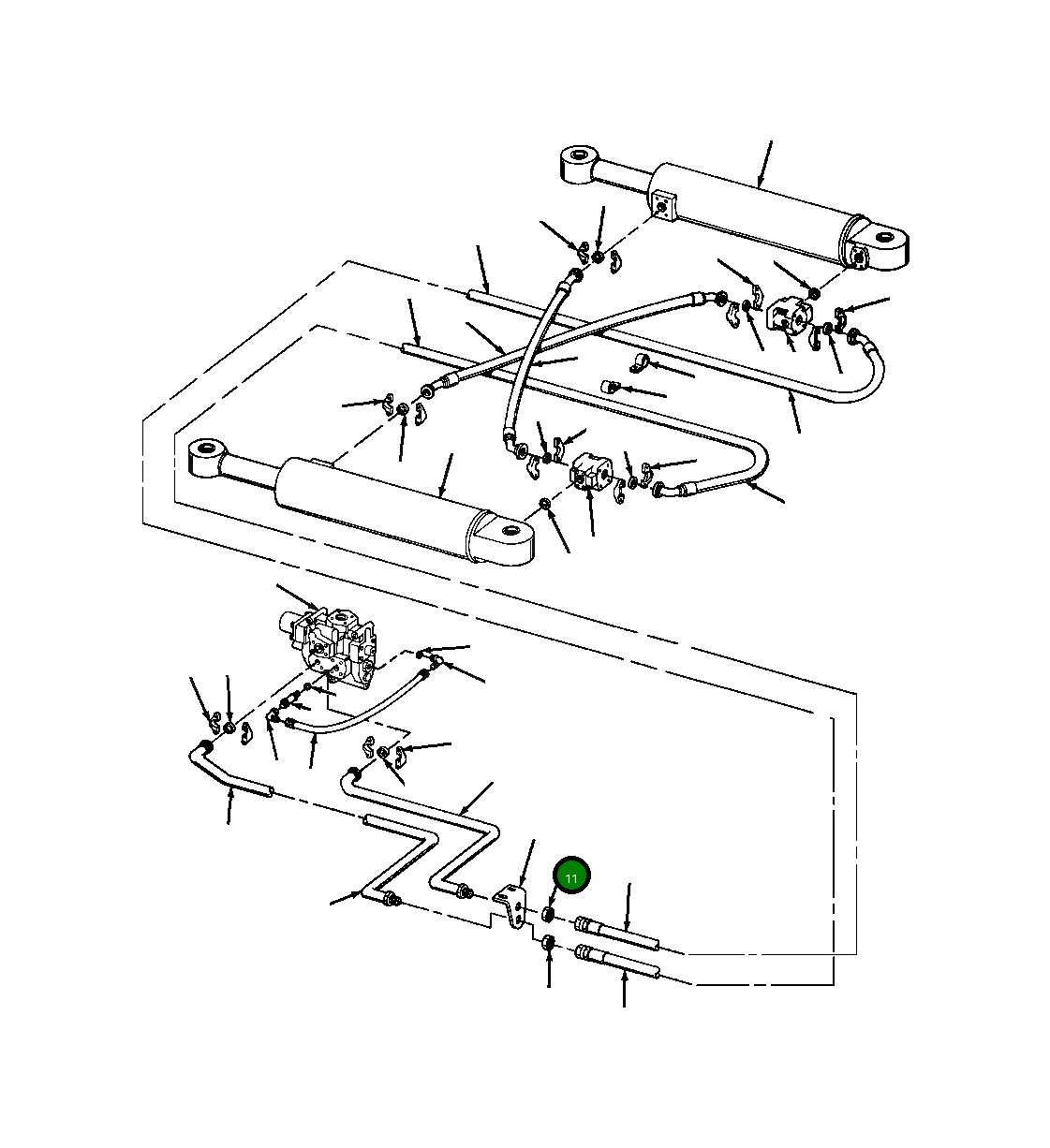 11