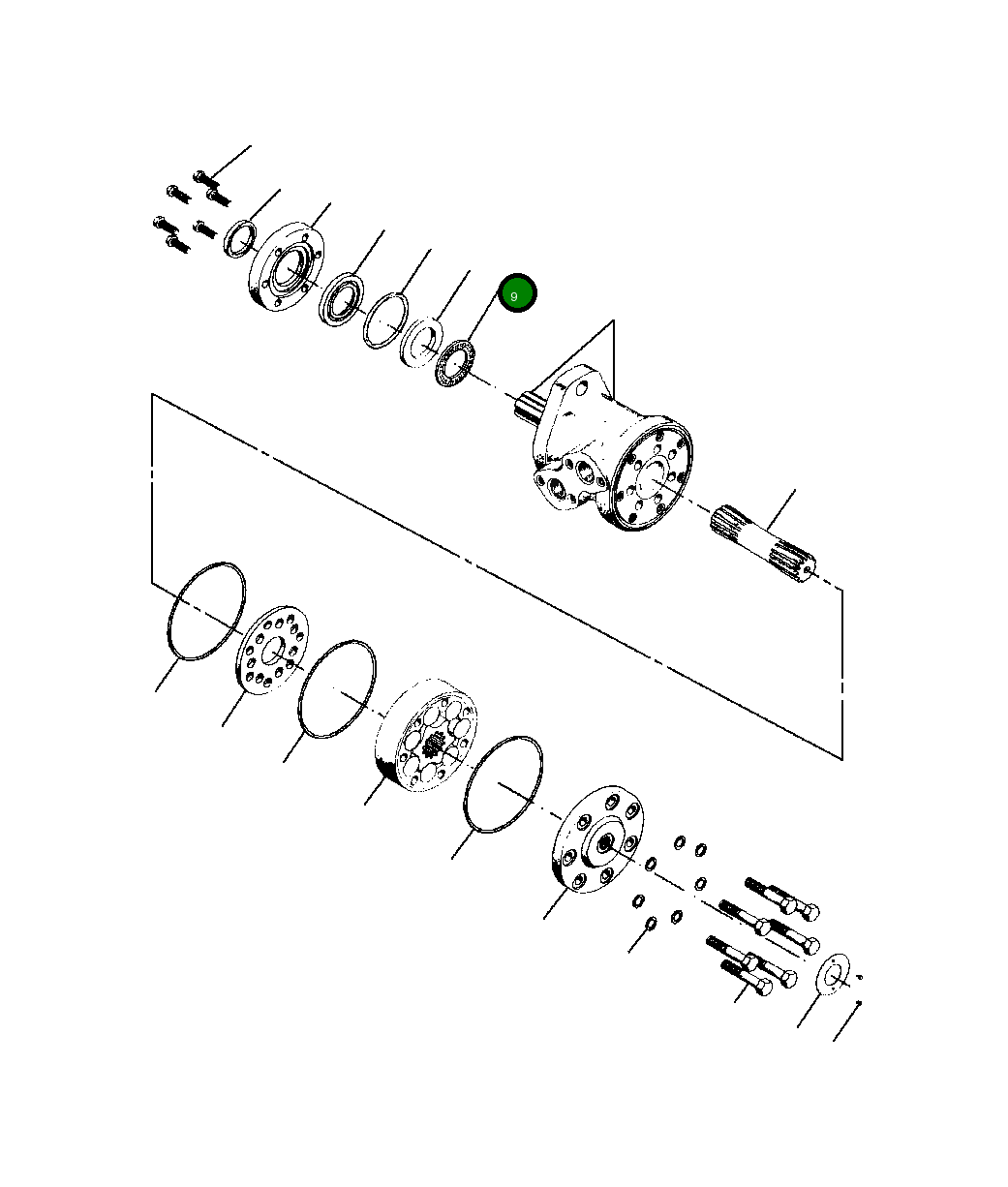 9