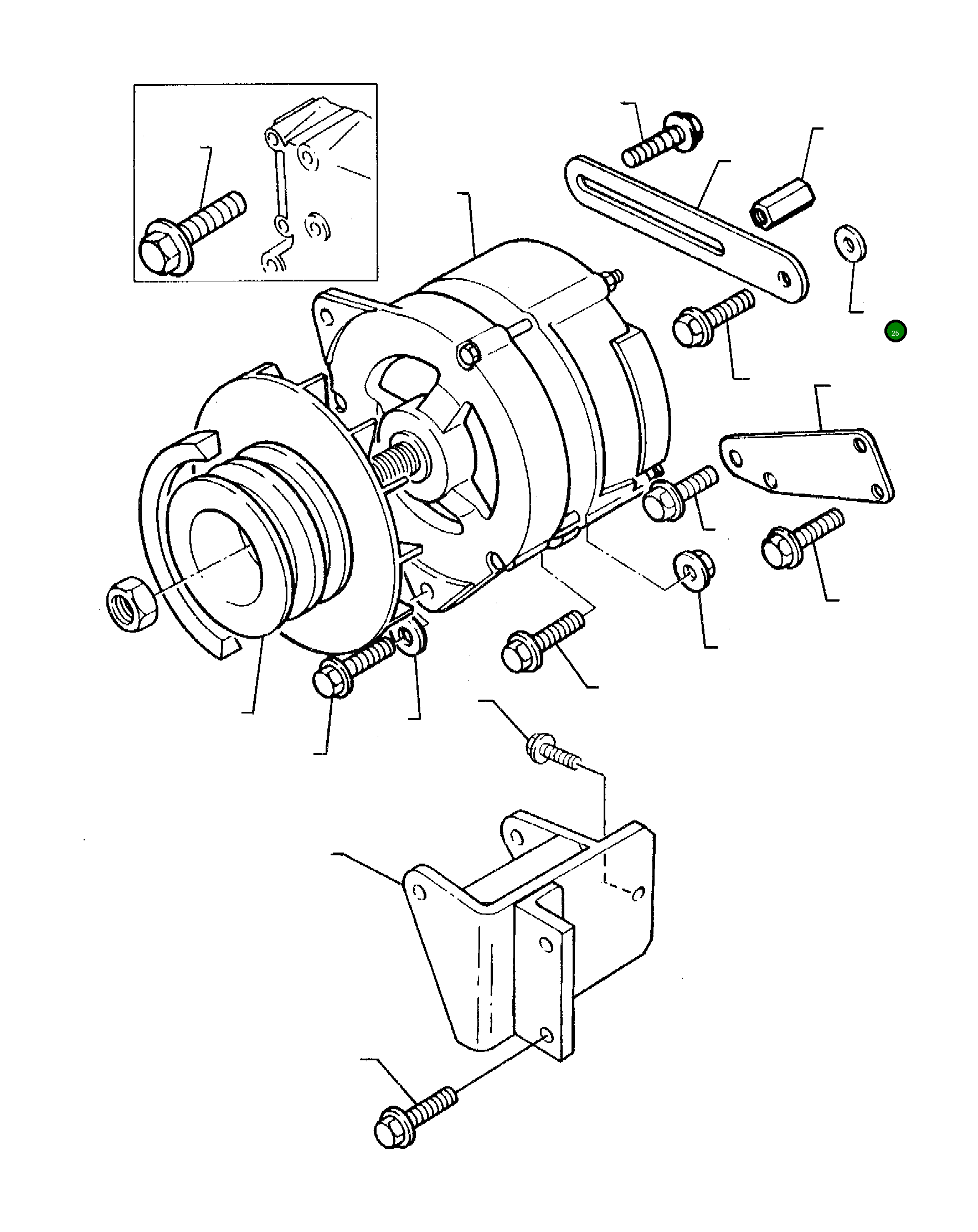 25