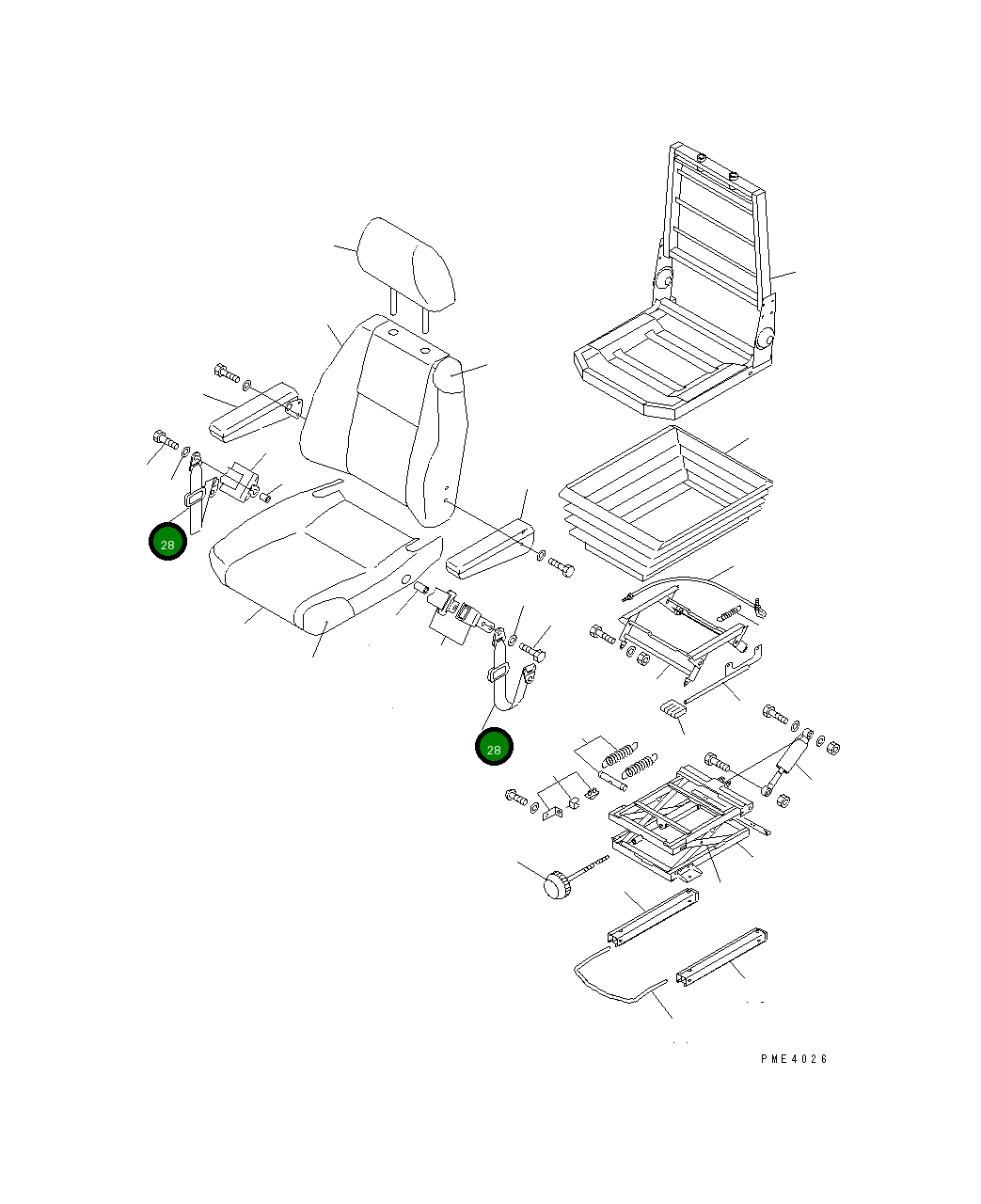 28

28

PME4026