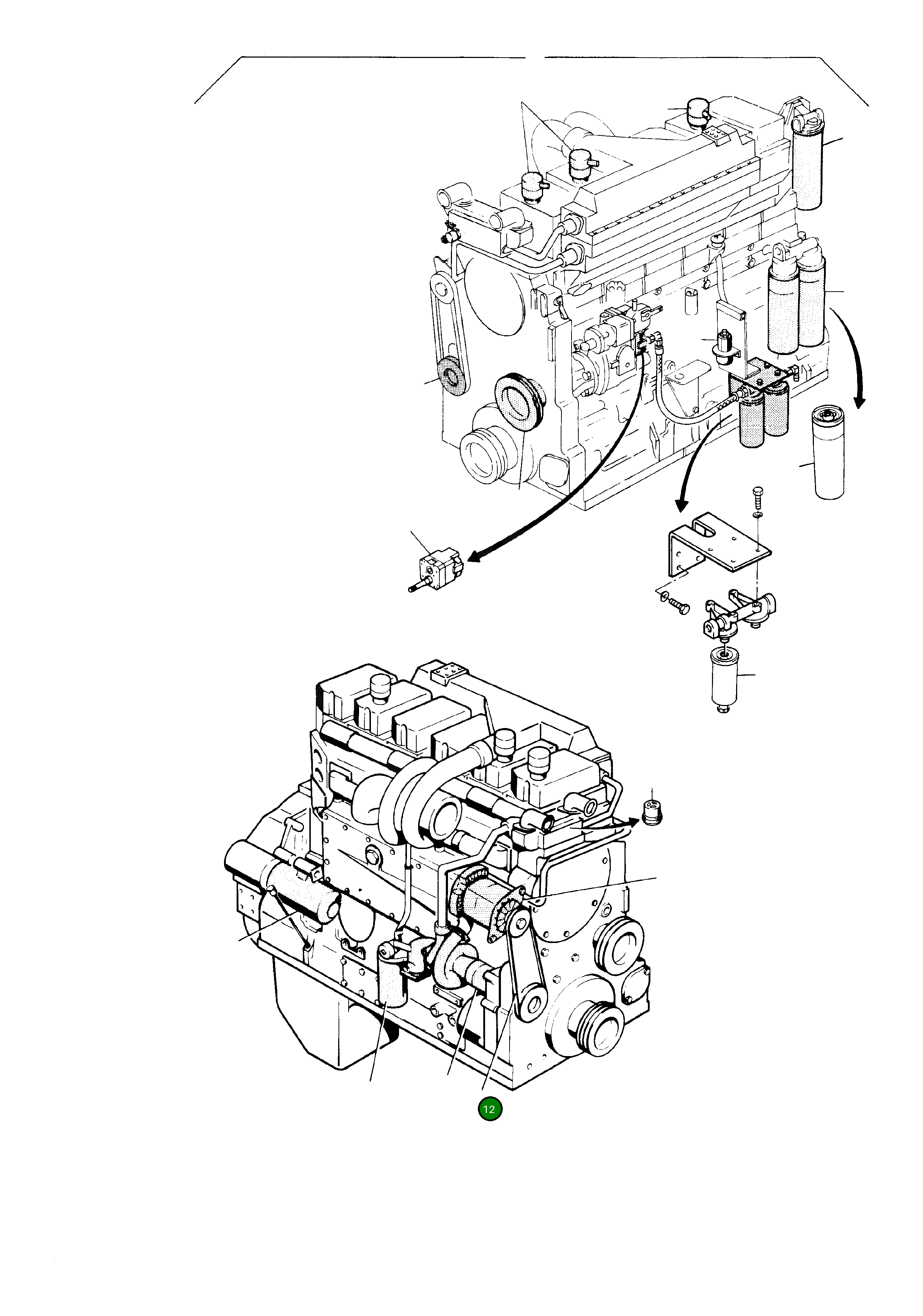 12