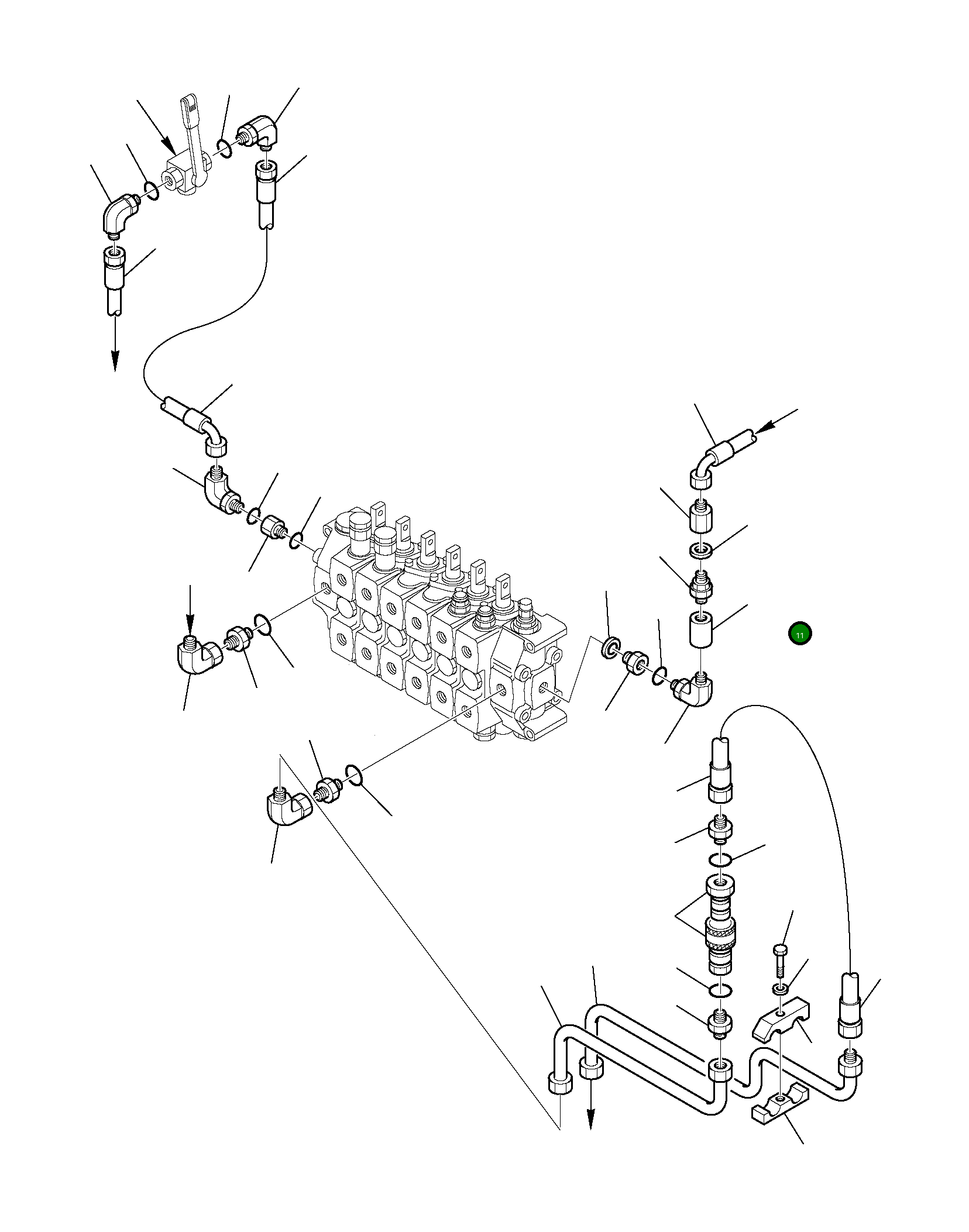 11