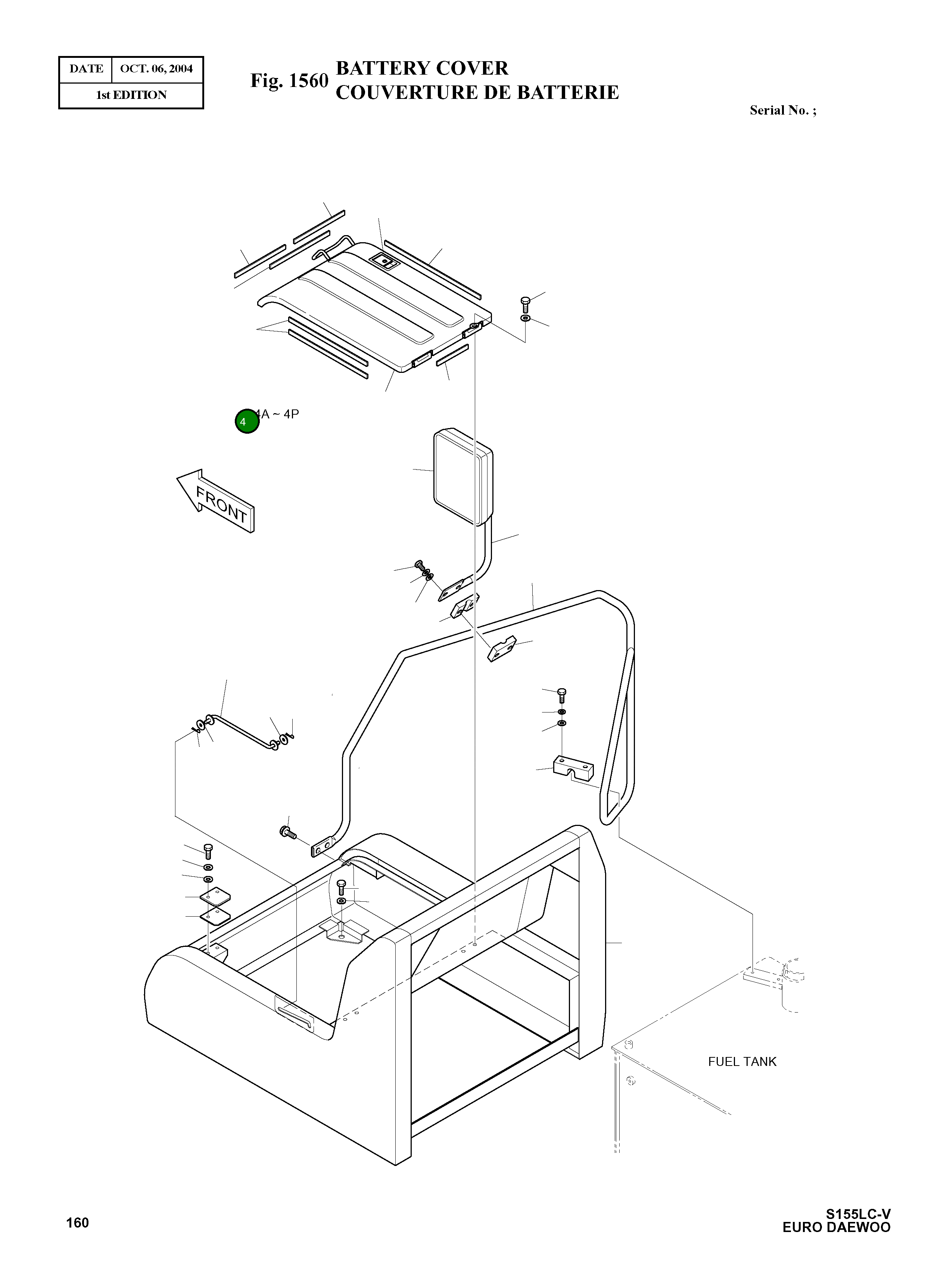 | DATE | OCT. 06, 2004 |
|---|---|
| 1st EDITION | |

Fig. 1560 BATTERY COVER
COUVERTURE DE BATTERIE

Serial No. ;

4 4A ~ 4P

FRONT

FUEL TANK

160

S155LC-V
EURO DAEWOO