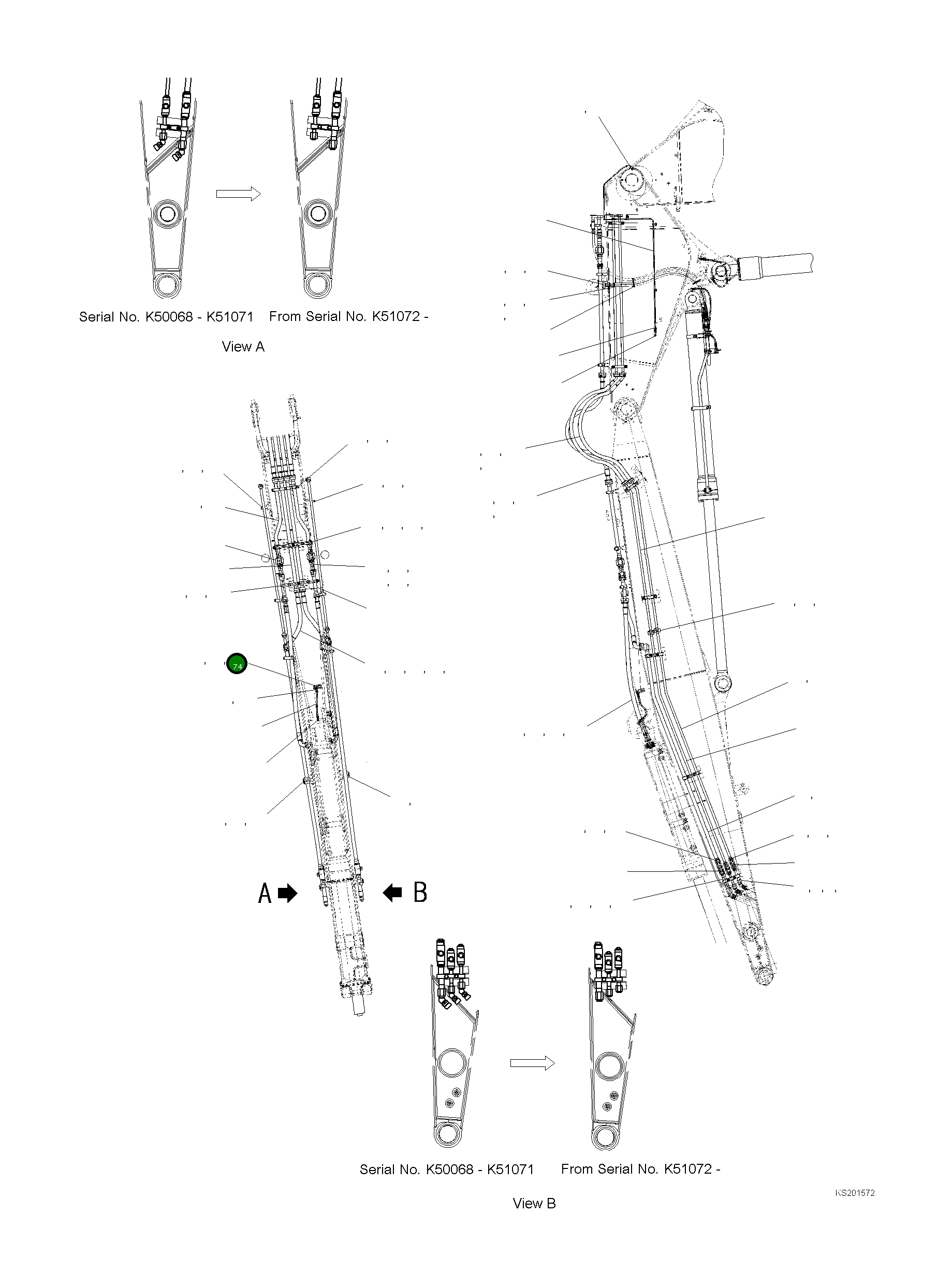 Serial No. K50068 - K51071 From Serial No. K51072 -

View A

74

A

B

Serial No. K50068 - K51071 From Serial No. K51072 -

View B

KS201572