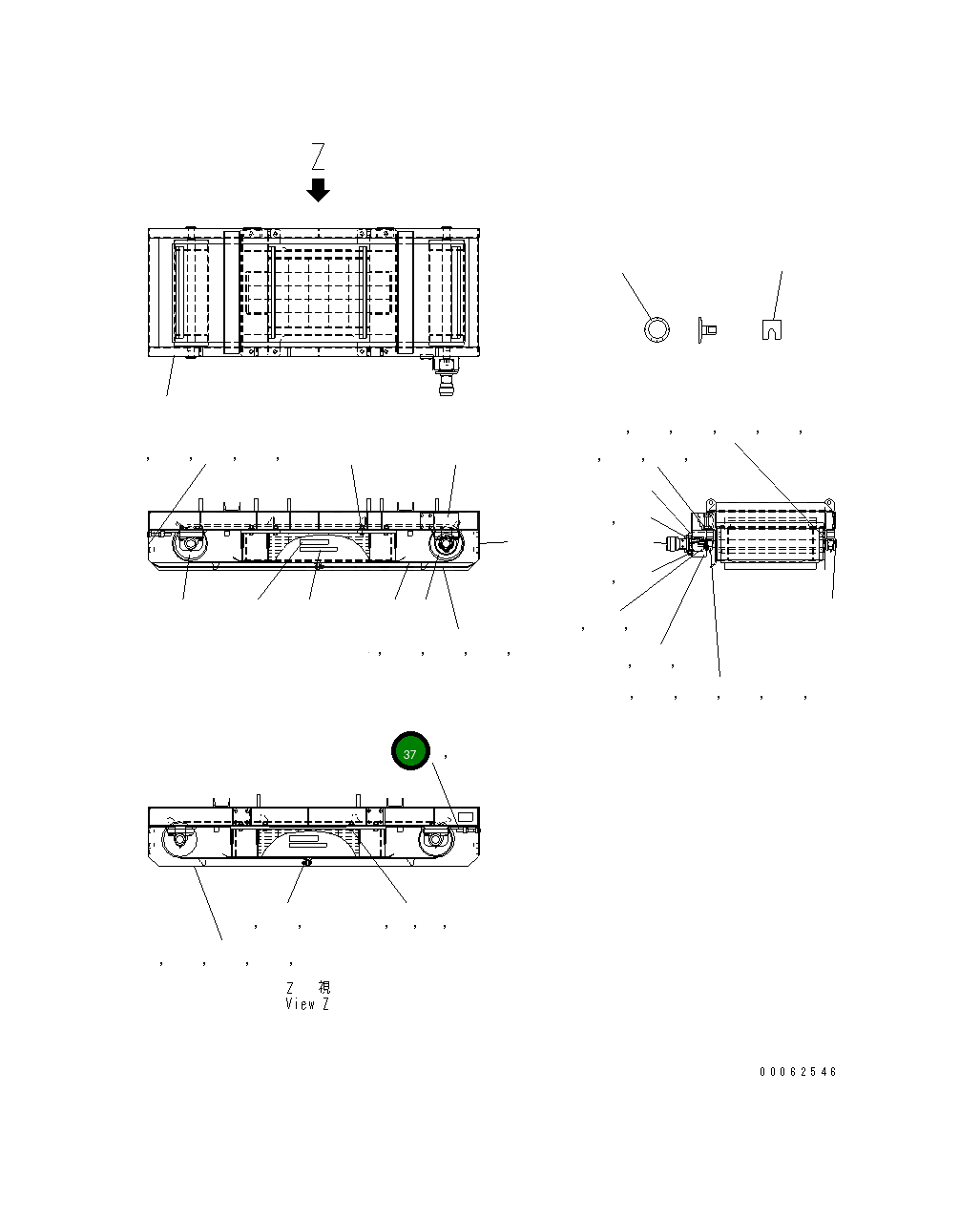 Z

37

Z 視
View Z

00062546