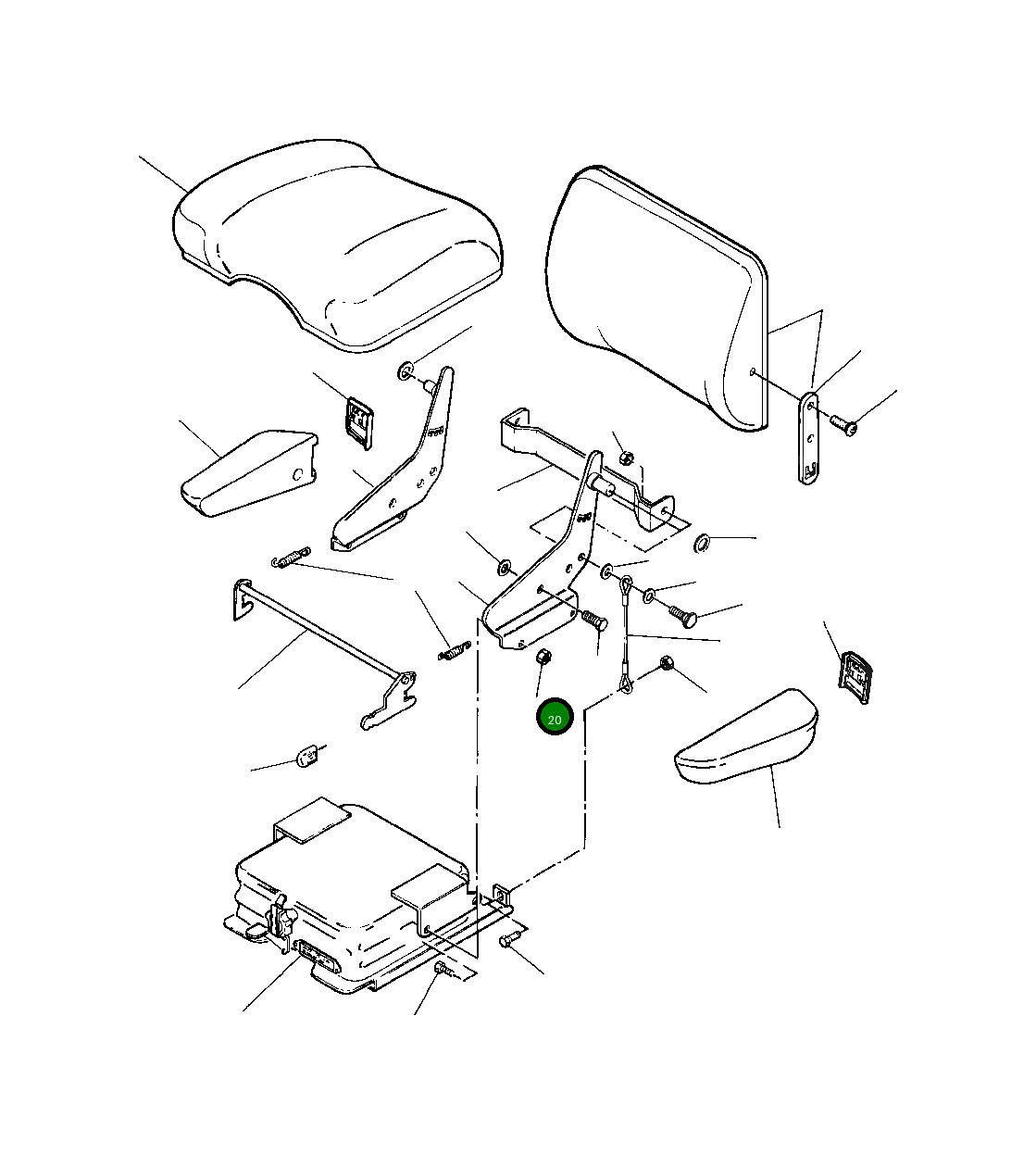 20