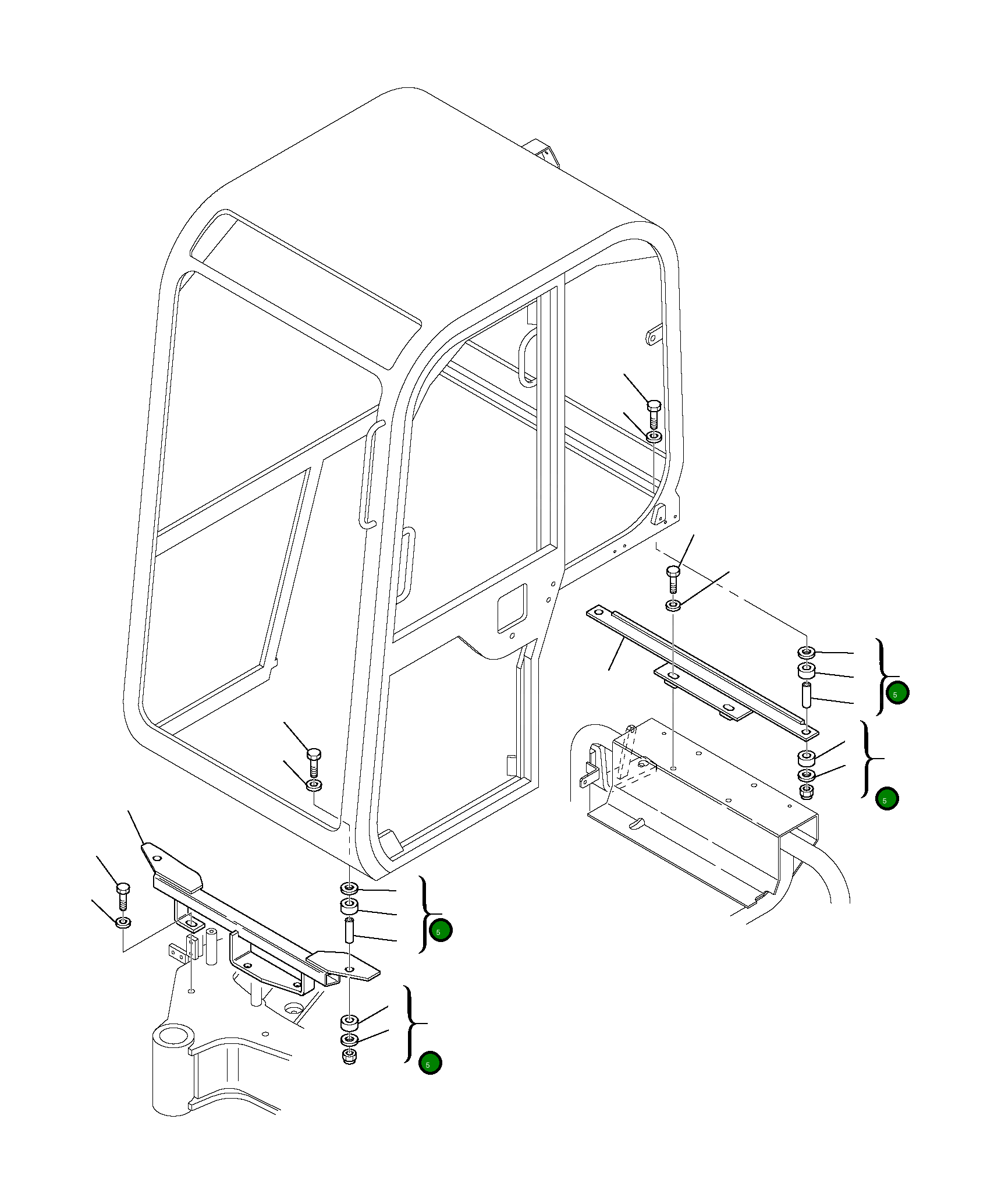 5
5
5
5