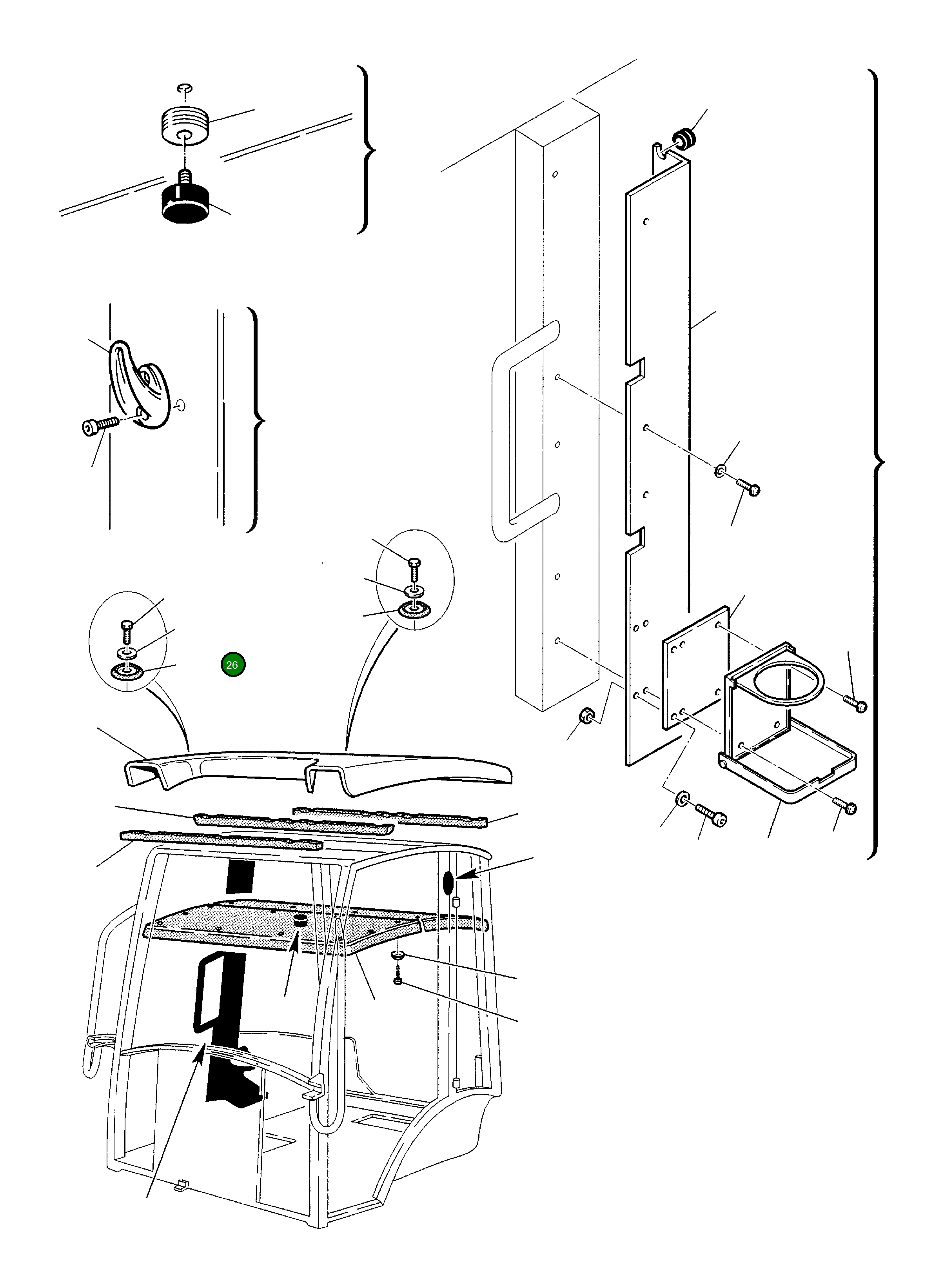 26