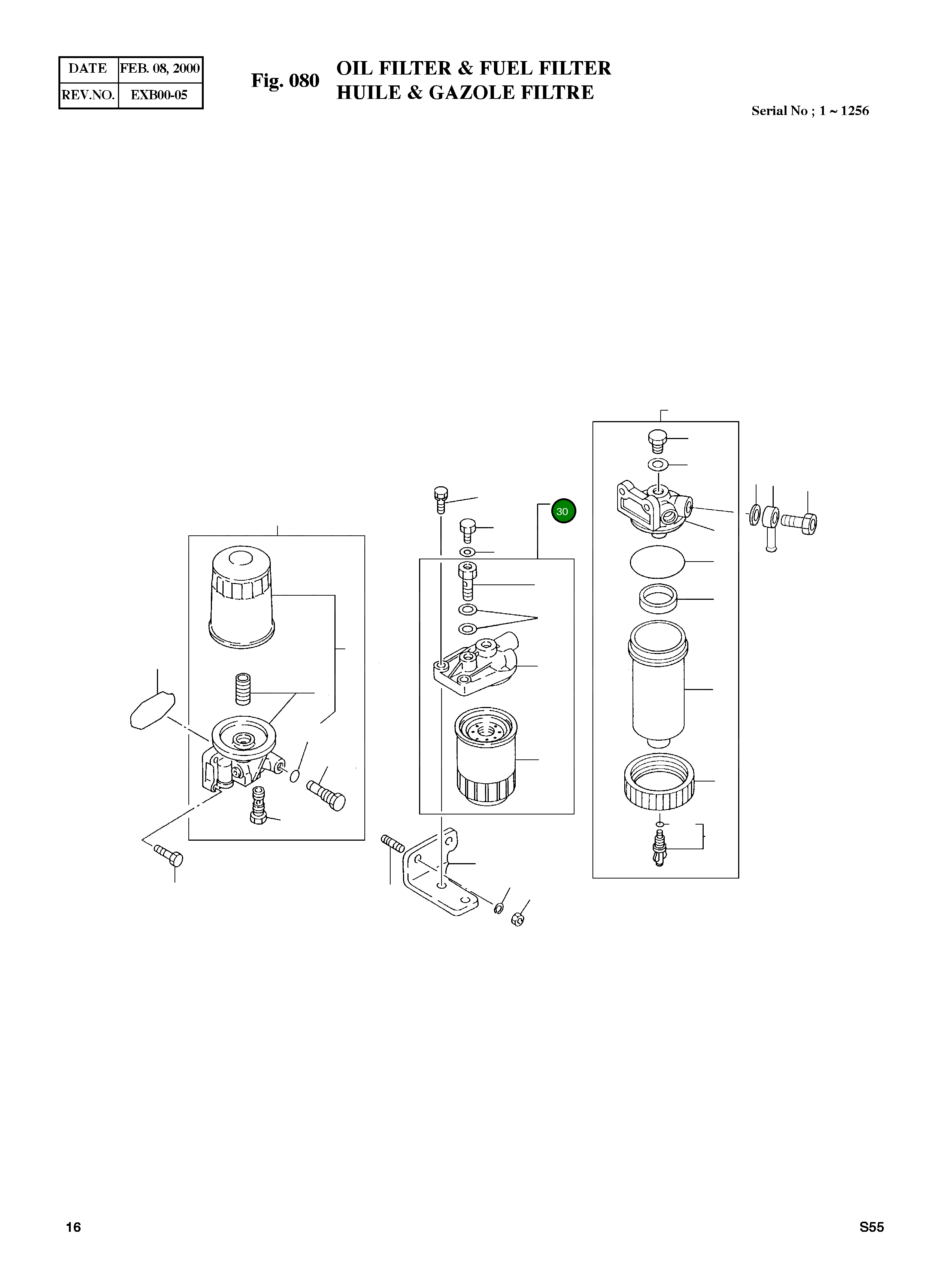 | DATE | FEB. 08, 2000 |
|---|---|
| REV.NO. | EXB00-05 |

Fig. 080 OIL FILTER & FUEL FILTER
HUILE & GAZOLE FILTRE

Serial No ; 1 ~ 1256

30

16

S55