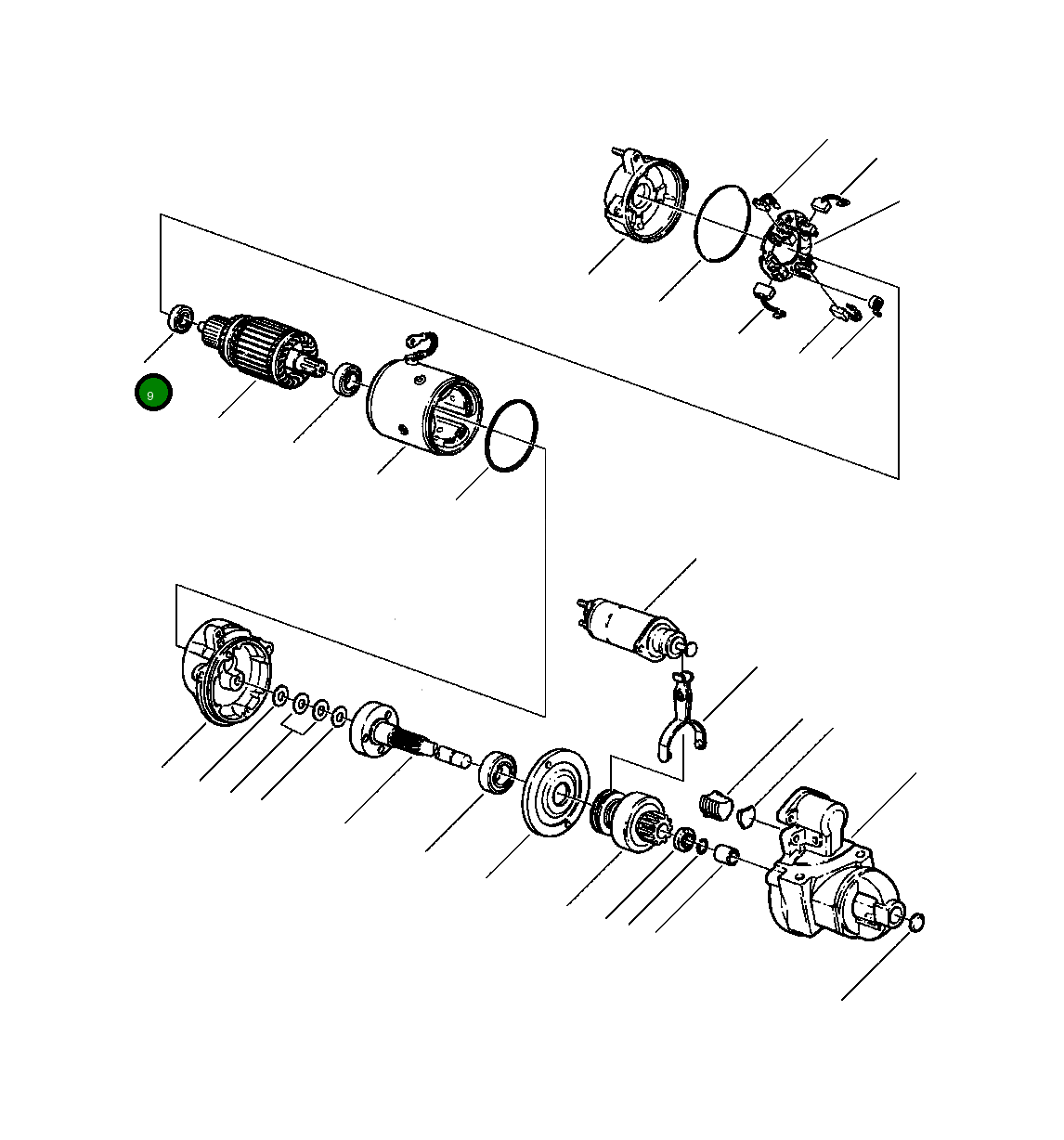 9