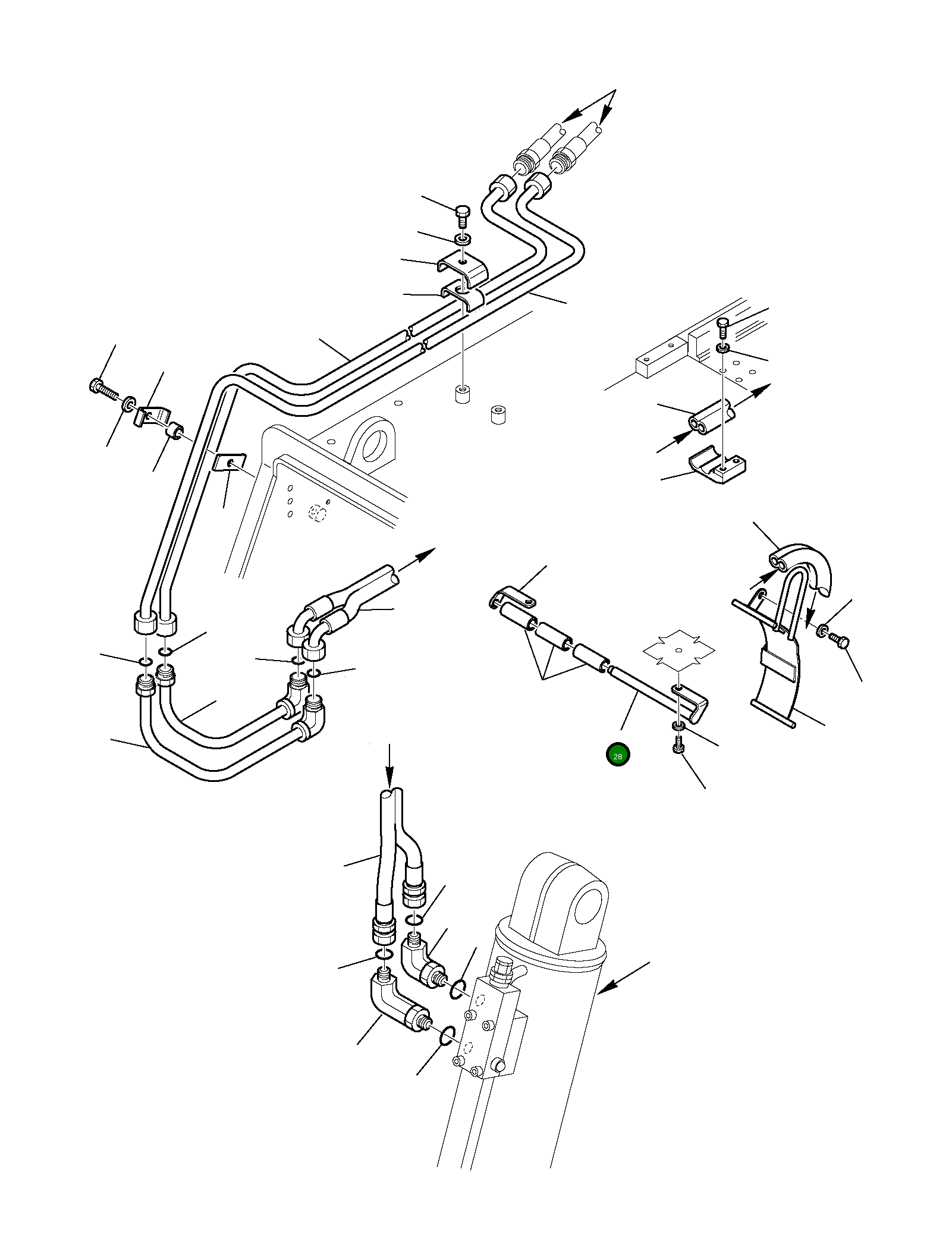 28