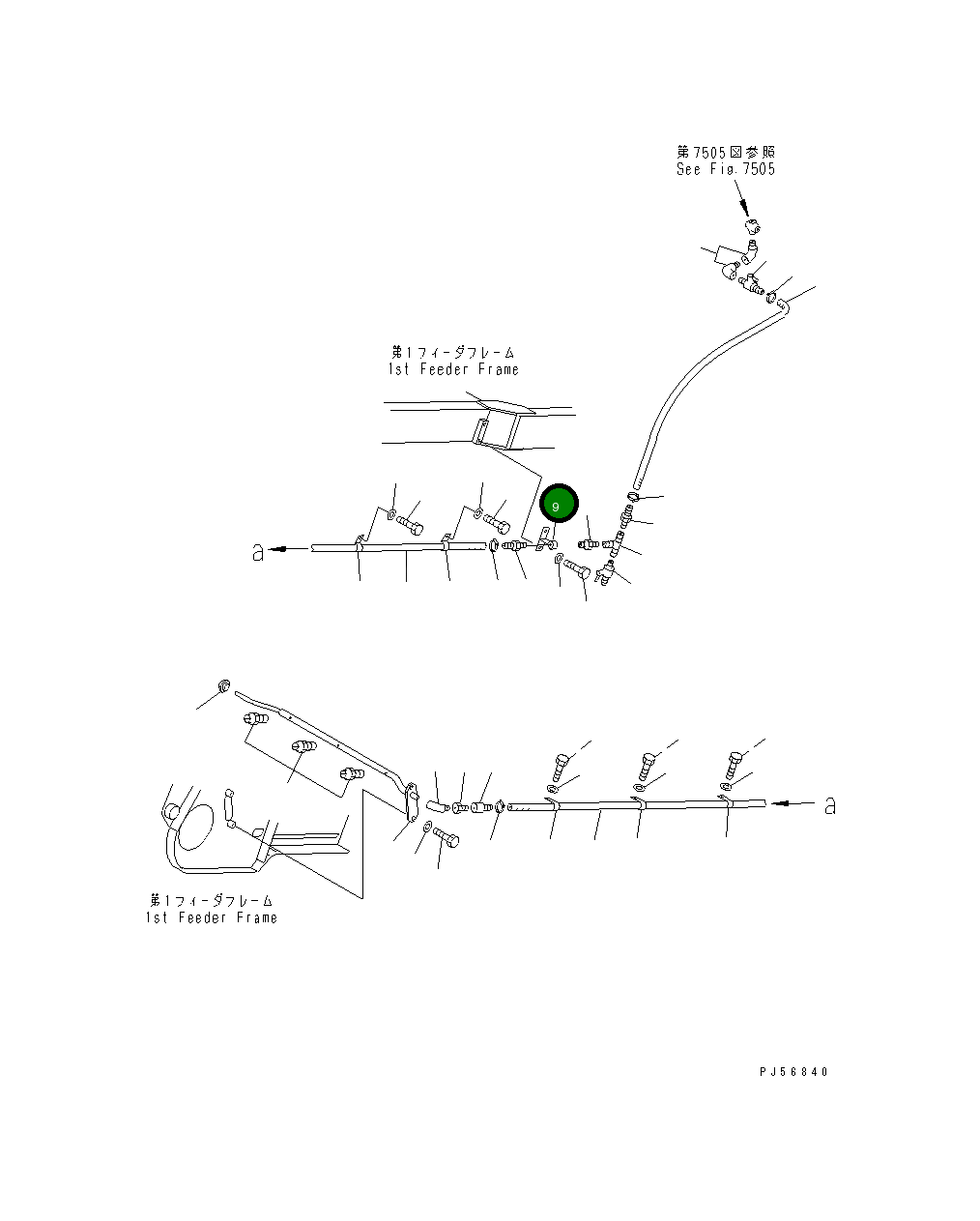 第7505図参照
See Fig.7505

第1フィーダフレーム
1st Feeder Frame

9

a

a

第1フィーダフレーム
1st Feeder Frame

PJ56840