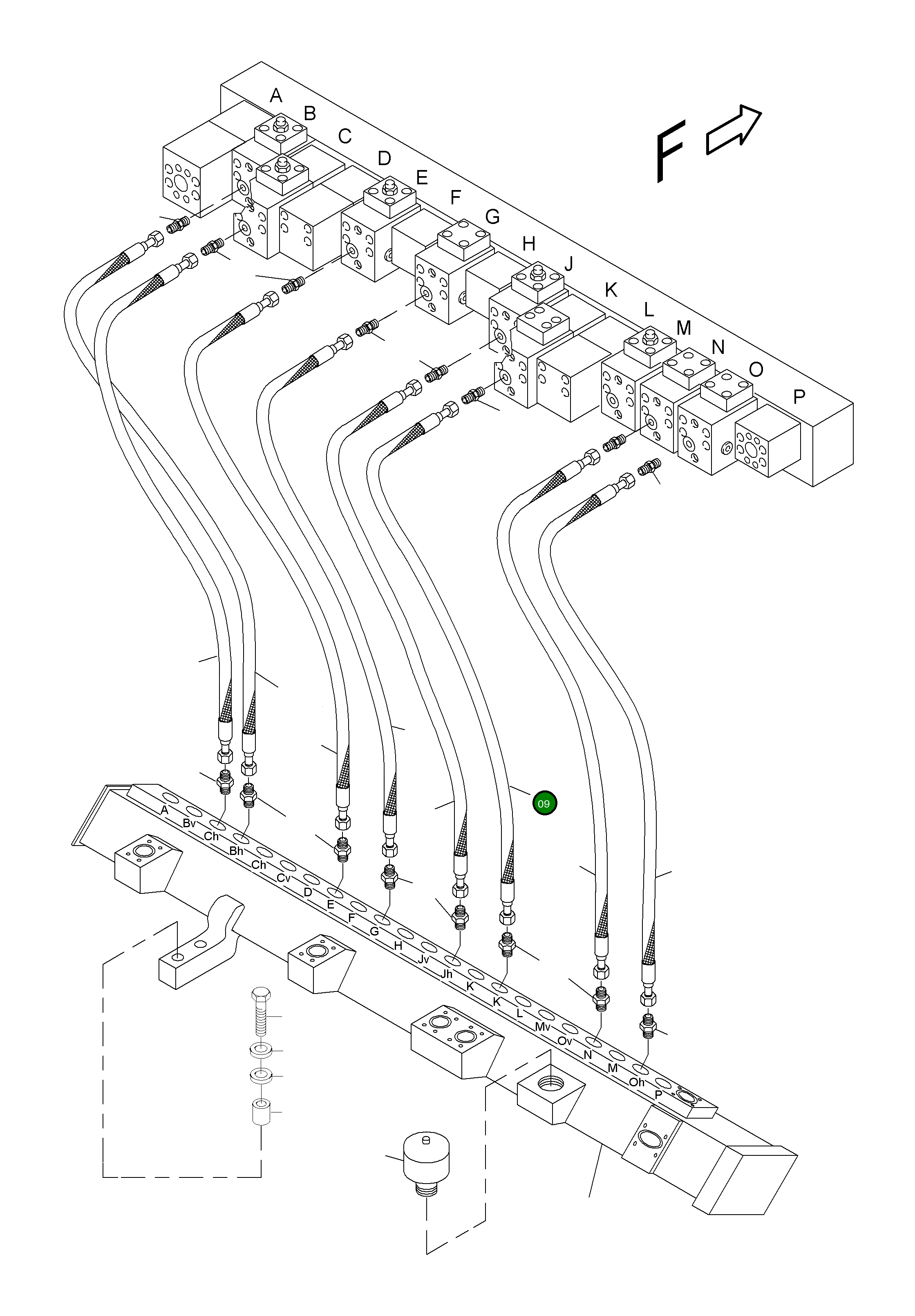 A
B
C
D
E
F
G
H
J
K
L
M
N
O
P

F

09

A
Bv
Ch
Bh
Ch
Cv
D
E
F
G
H
Jv
Jh
K
K
L
Mv
Ov
N
M
Oh
P