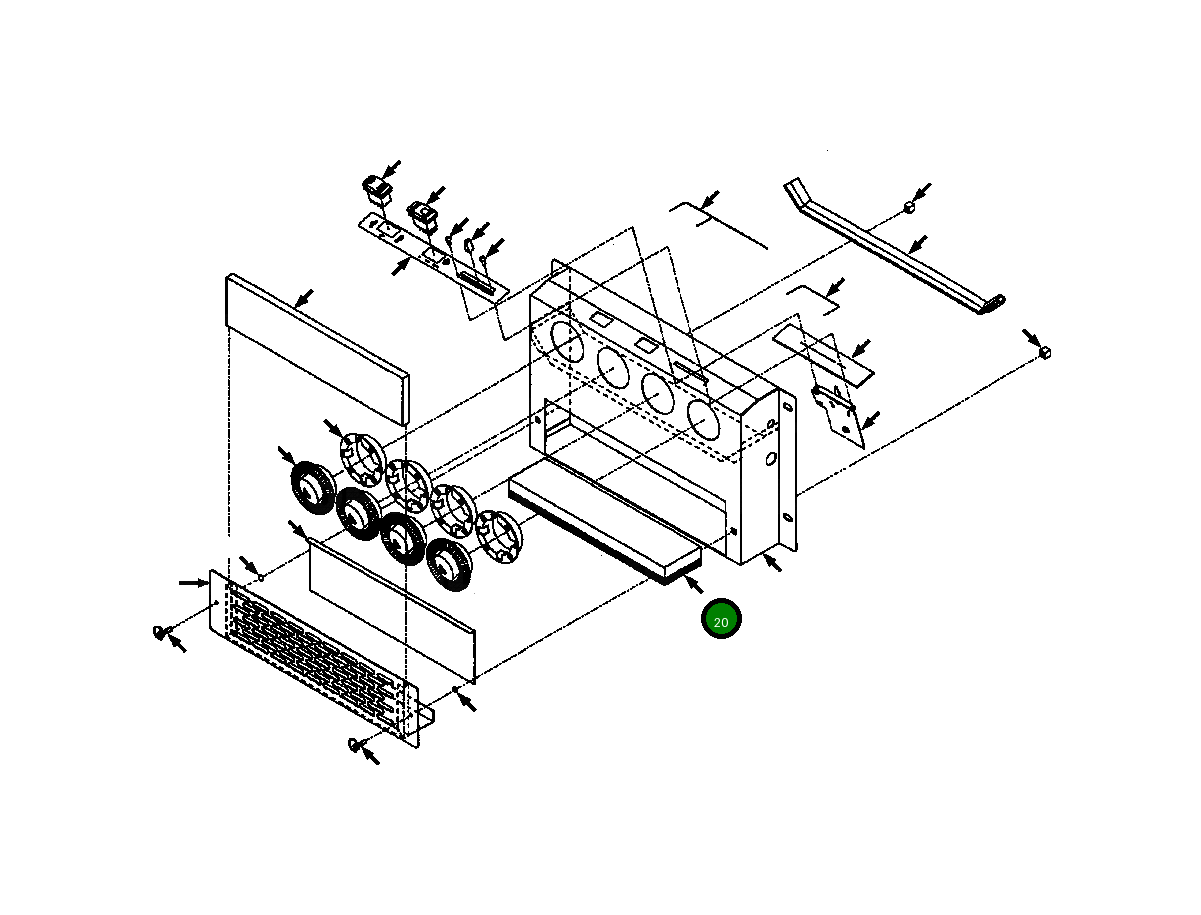 20